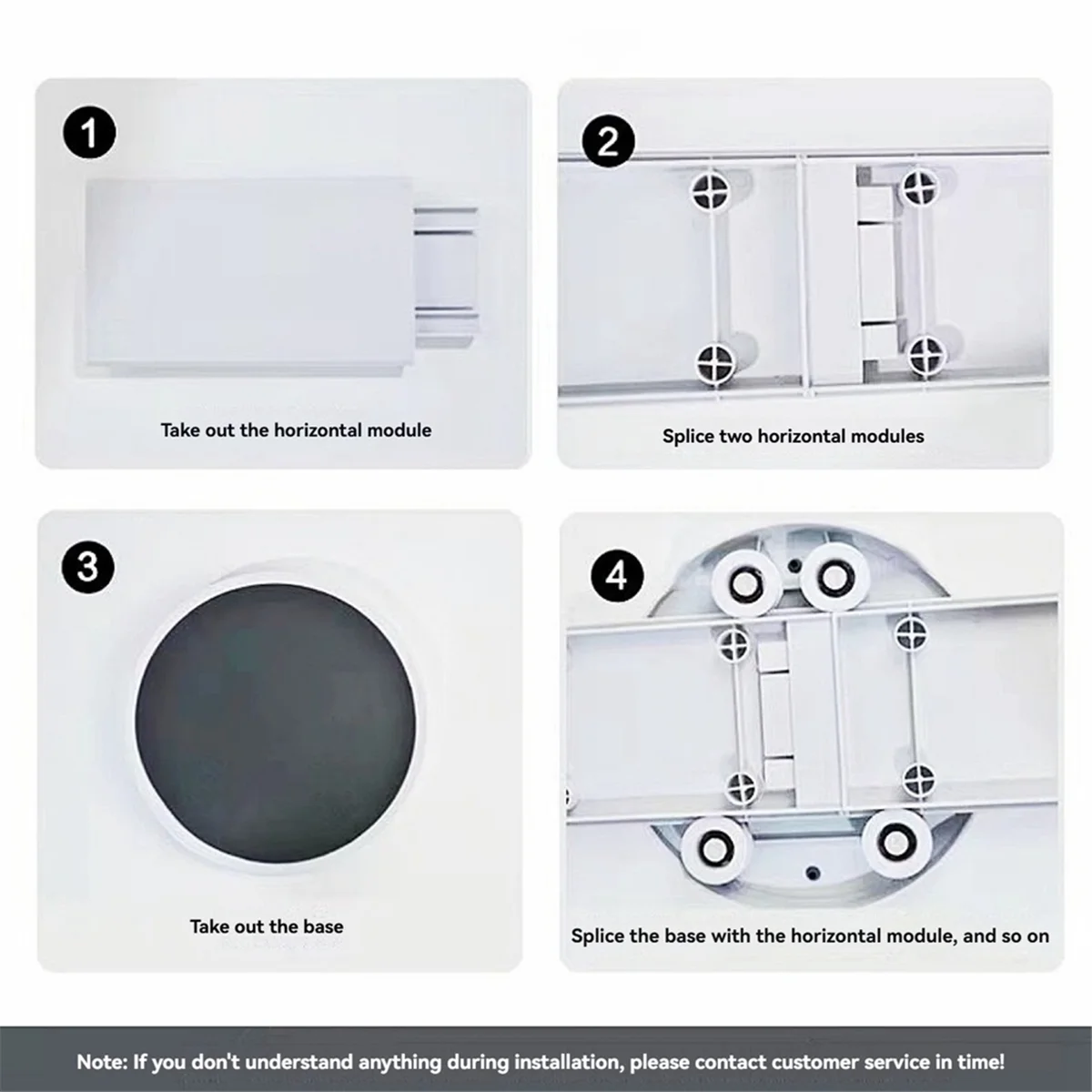 1

Take out the horizontal module

2

Splice two horizontal modules

3

Take out the base

4

Splice the base with the horizontal module, and so on

Note: If you don't understand anything during installation, please contact customer service in time!