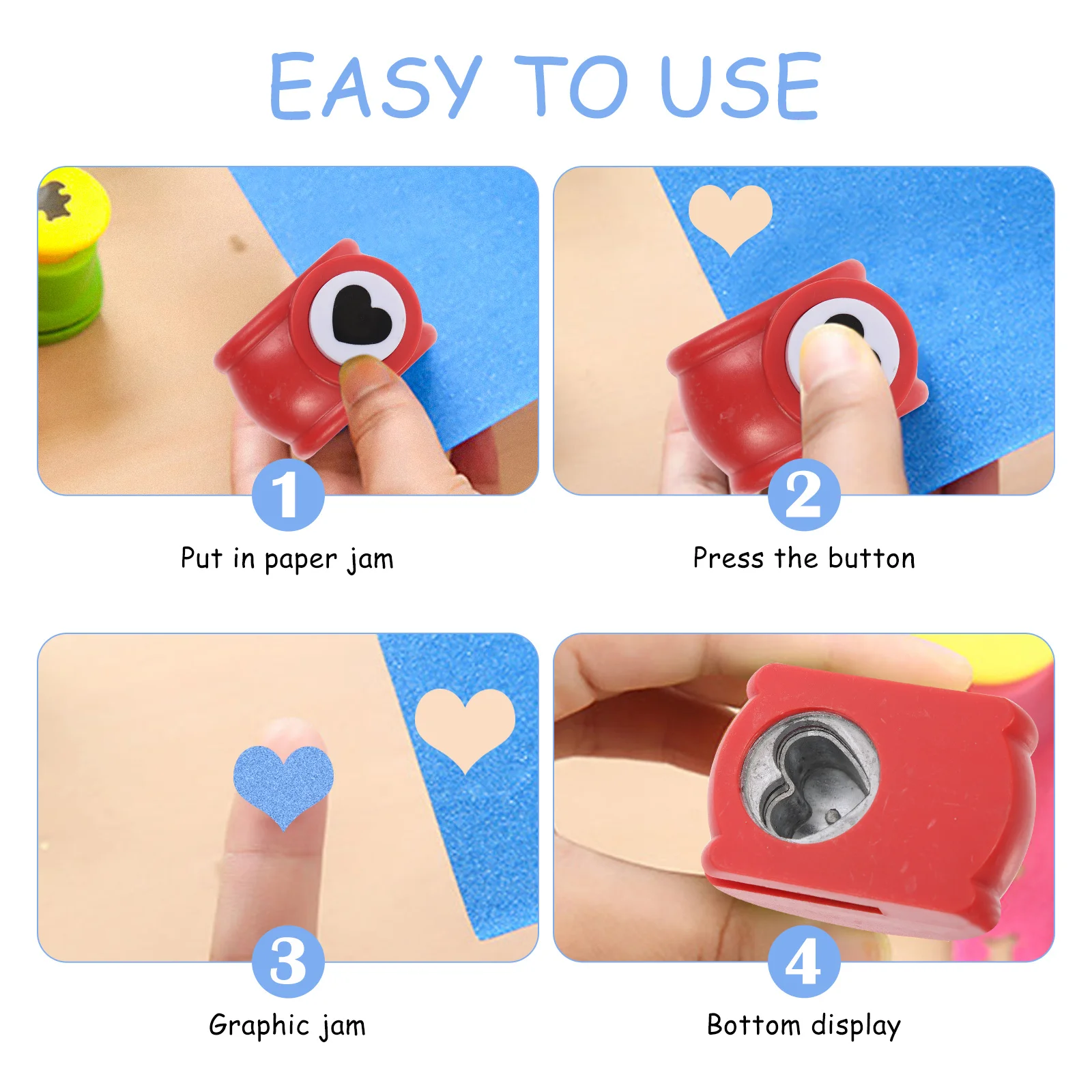 EASY TO USE

1
Put in paper jam

2
Press the button

3
Graphic jam

4
Bottom display