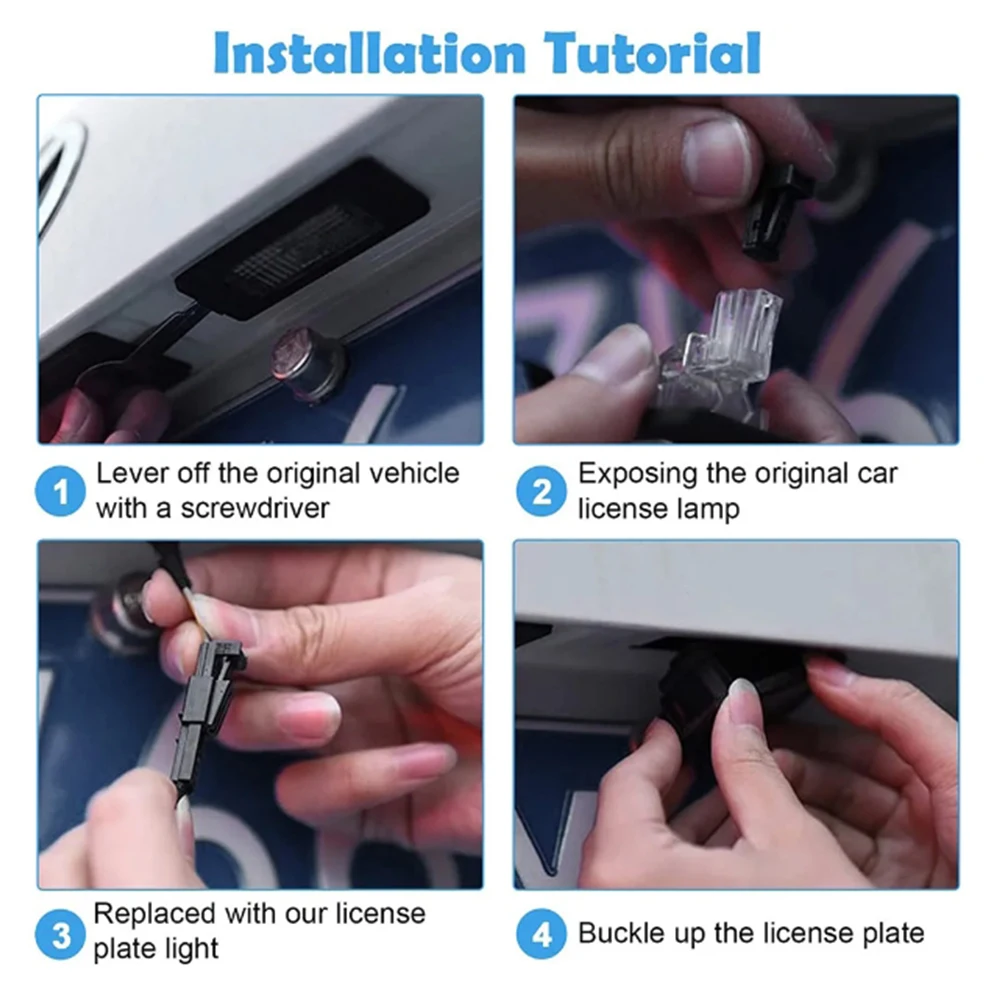 Installation Tutorial

1 Lever off the original vehicle with a screwdriver

2 Exposing the original car license lamp

3 Replaced with our license plate light

4 Buckle up the license plate