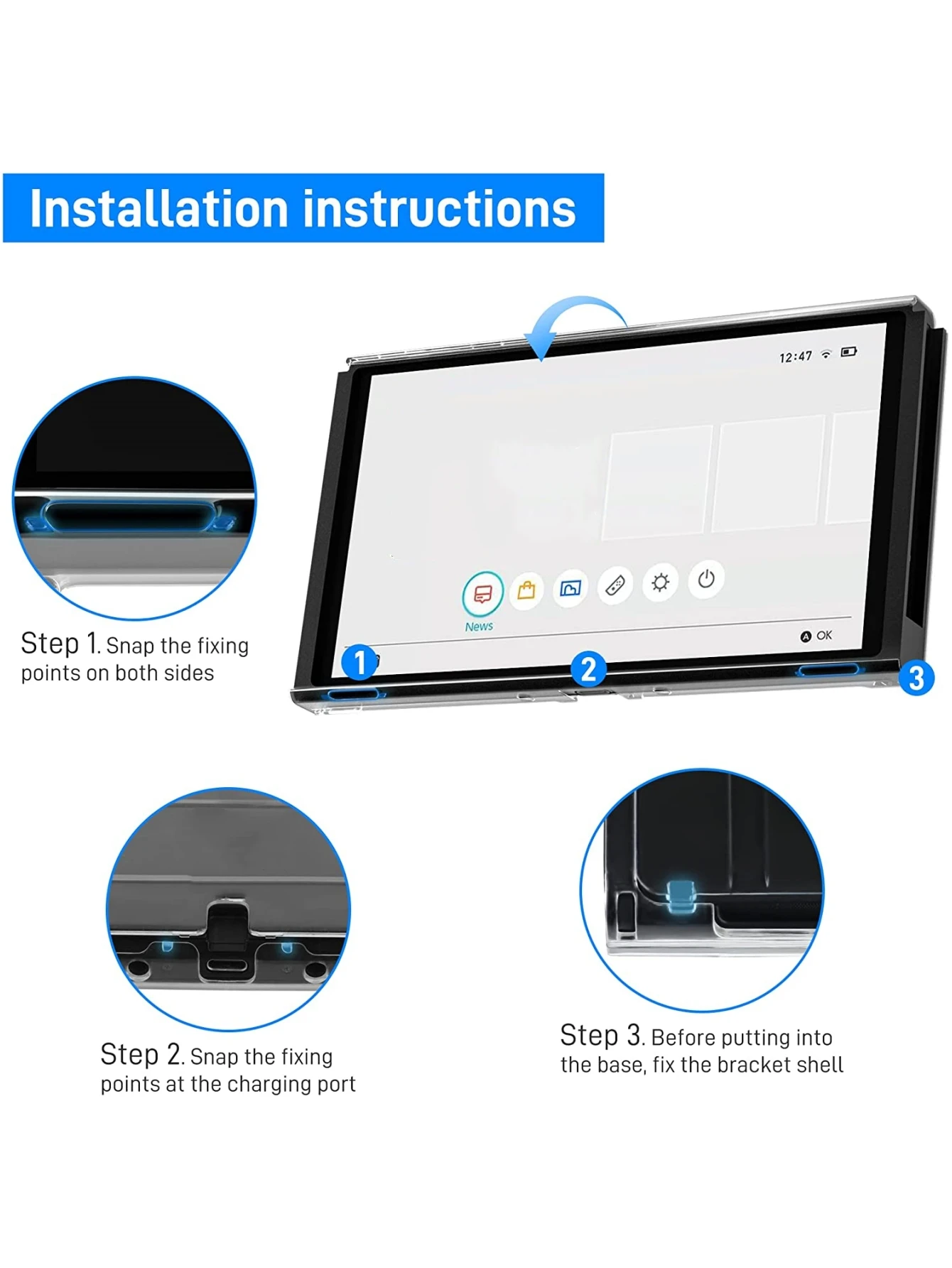 Installation instructions

12:47

News

OK

1

2

3

Step 1. Snap the fixing points on both sides

Step 2. Snap the fixing points at the charging port

Step 3. Before putting into the base, fix the bracket shell