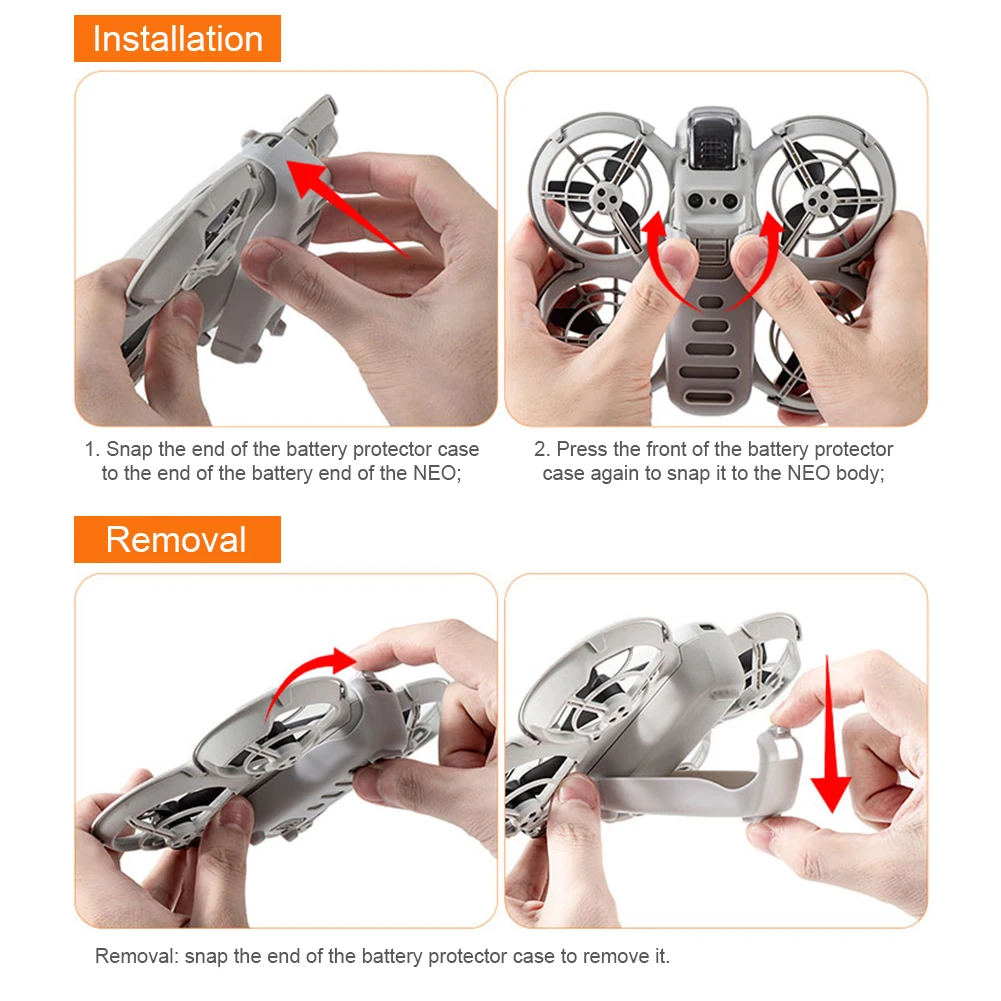 Installation

1. Snap the end of the battery protector case to the end of the battery end of the NEO;

2. Press the front of the battery protector case again to snap it to the NEO body;

Removal

Removal: snap the end of the battery protector case to remove it.