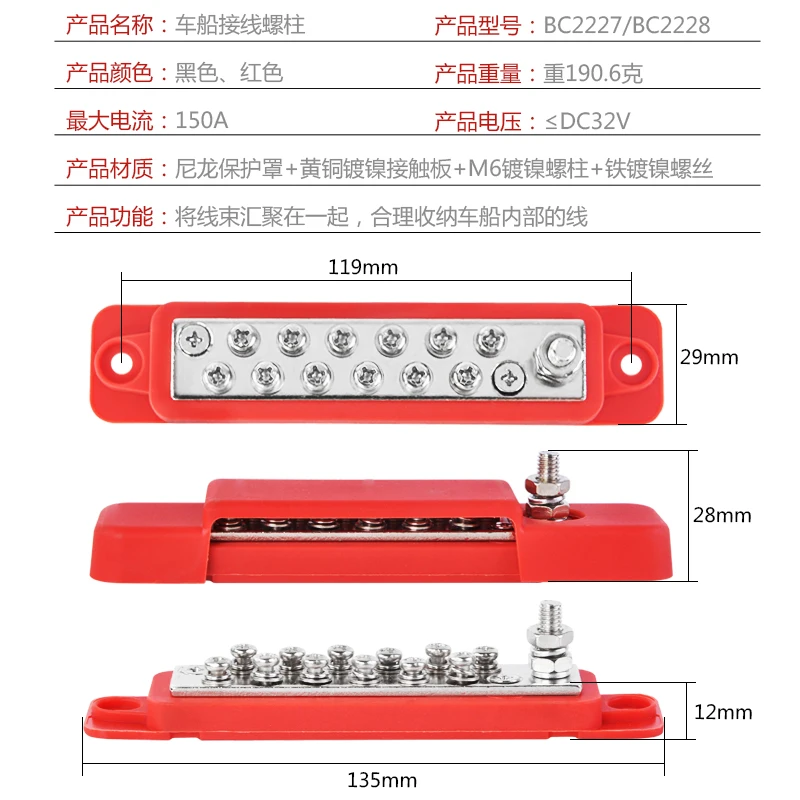 产品名称：车船接线螺柱
产品型号：BC2227/BC2228

产品颜色：黑色、红色
产品重量：重190.6克

最大电流：150A
产品电压：≤DC32V

产品材质：尼龙保护罩+黄铜镀镍接触板+M6镀镍螺柱+铁镀镍螺丝

产品功能：将线束汇聚在一起，合理收纳车船内部的线

119mm

29mm

28mm

12mm

135mm