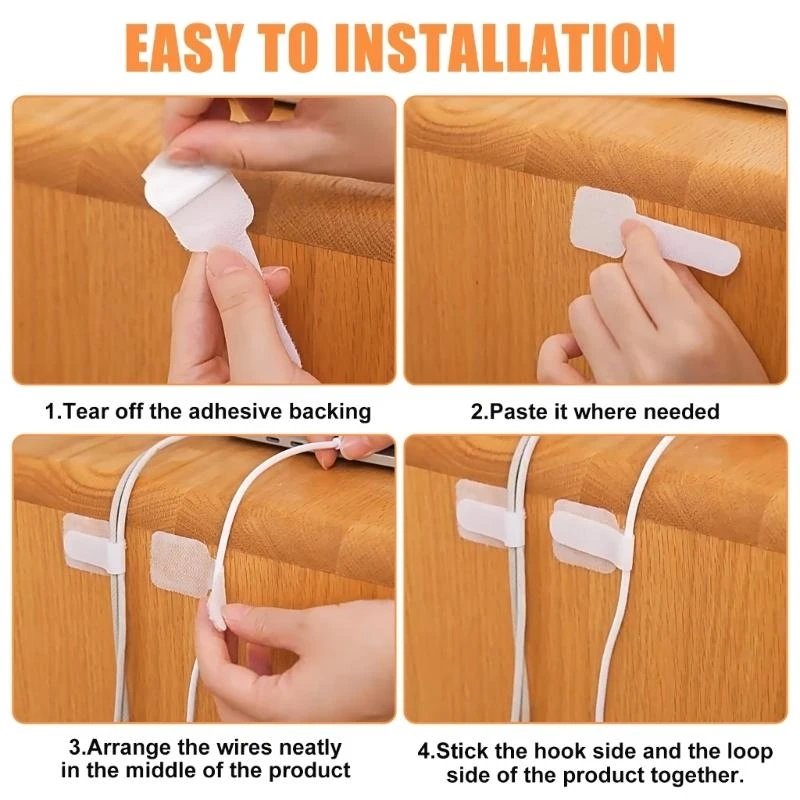 EASY TO INSTALLATION

1.Tear off the adhesive backing

2.Paste it where needed

3.Arrange the wires neatly in the middle of the product

4.Stick the hook side and the loop side of the product together.