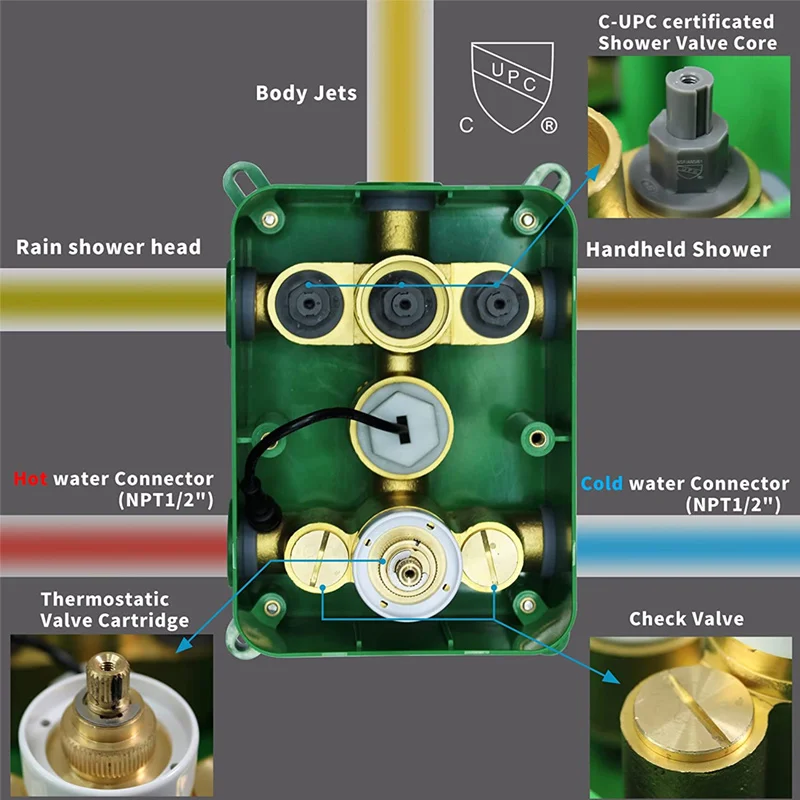 Body Jets

UPC
C ®

C-UPC certificated
Shower Valve Core

Rain shower head

Handheld Shower

Hot water Connector
(NPT1/2")

Cold water Connector
(NPT1/2")

Thermostatic
Valve Cartridge

Check Valve