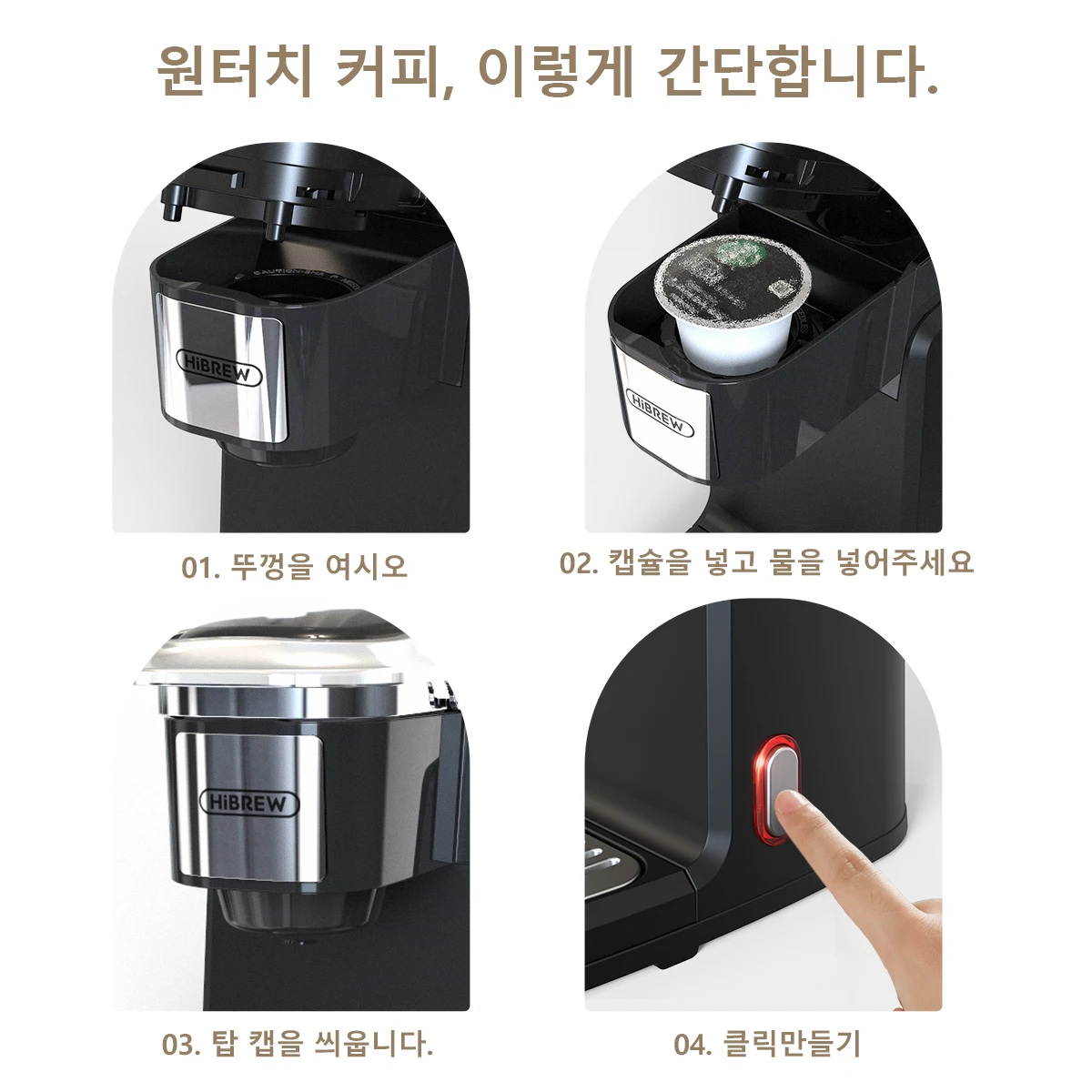 원터치 커피, 이렇게 간단합니다.

HiBREW

01. 뚜껑을 여시오

HiBREW

02. 캡슐을 넣고 물을 넣어주세요

HiBREW

03. 탑 캡을 씌웁니다.

04. 클릭만들기