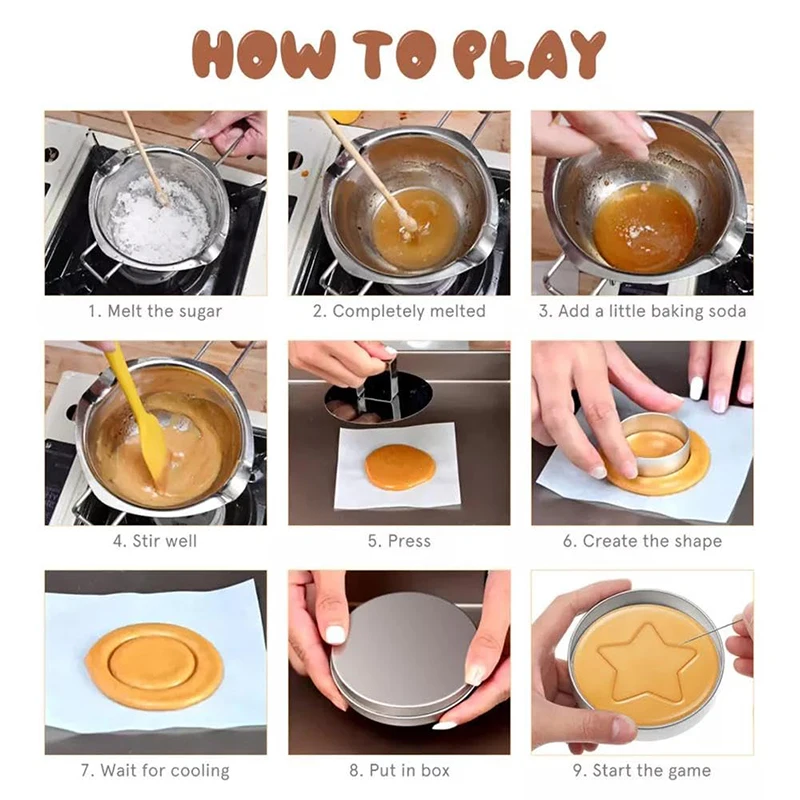 HOW TO PLAY

1. Melt the sugar

2. Completely melted

3. Add a little baking soda

4. Stir well

5. Press

6. Create the shape

7. Wait for cooling

8. Put in box

9. Start the game