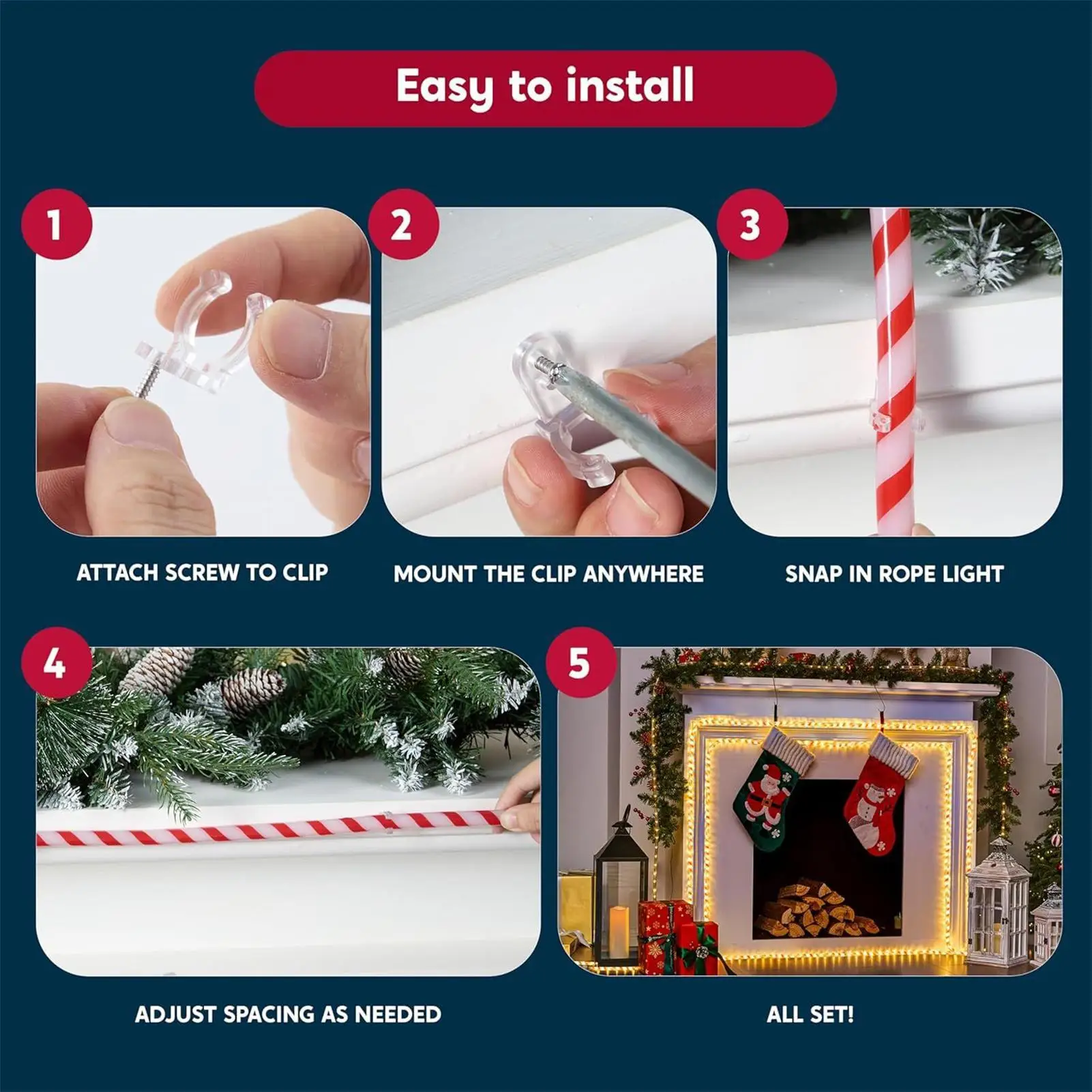 Easy to install

1

ATTACH SCREW TO CLIP

2

MOUNT THE CLIP ANYWHERE

3

SNAP IN ROPE LIGHT

4

ADJUST SPACING AS NEEDED

5

ALL SET!