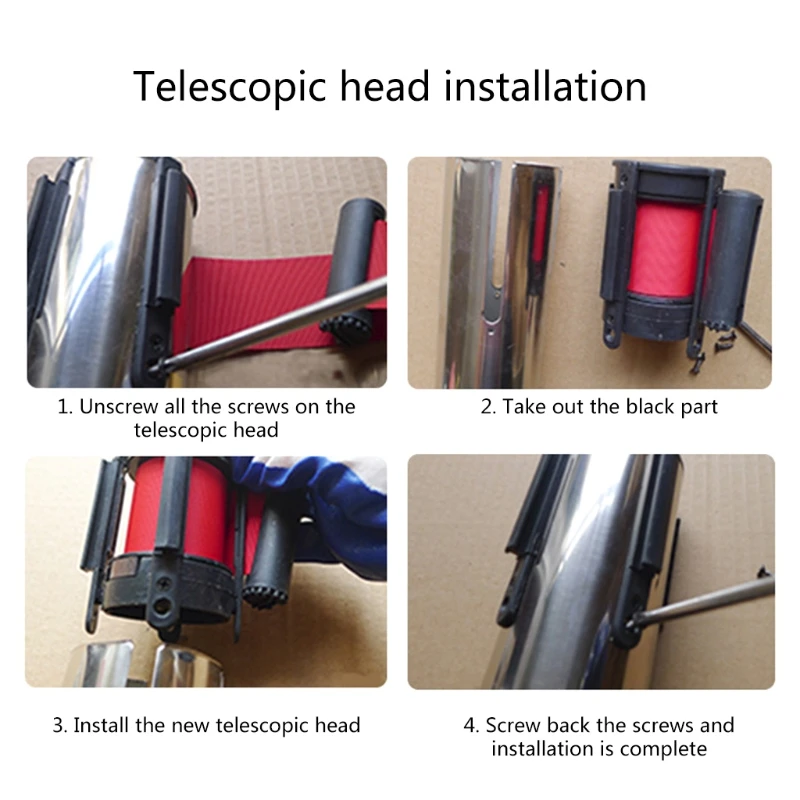 Telescopic head installation

1. Unscrew all the screws on the telescopic head

2. Take out the black part

3. Install the new telescopic head

4. Screw back the screws and installation is complete