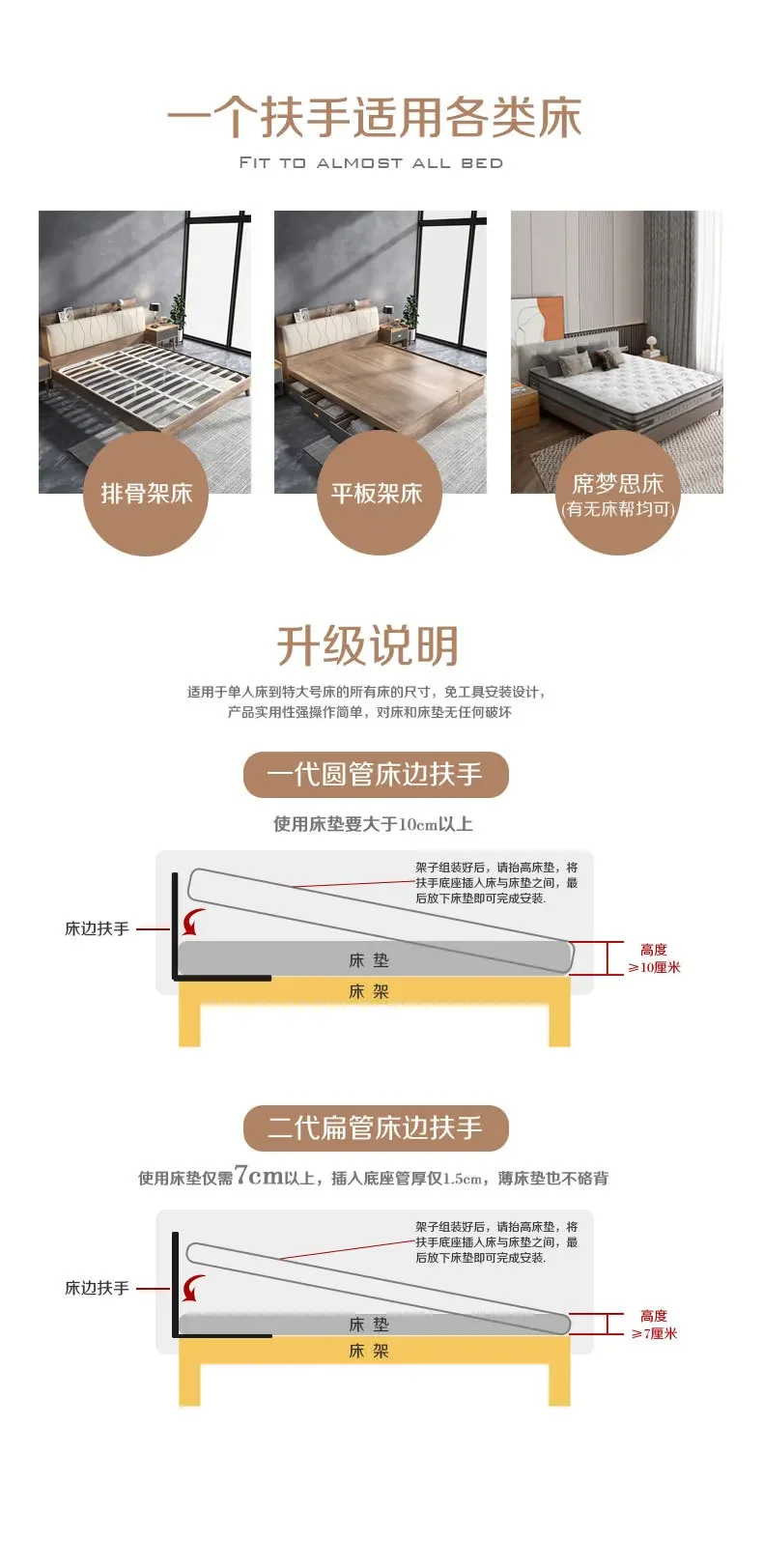 一个扶手适用各类床
FIT TO ALMOST ALL BED

排骨架床

平板架床

席梦思床
(有无床帮均可)

升级说明

适用于单人床到特大号床的所有床的尺寸，免工具安装设计，
产品实用性强操作简单，对床和床垫无任何破坏

一代圆管床边扶手

使用床垫要大于10cm以上

架子组装好后，请抬高床垫，将扶手底座插入床与床垫之间，最后放下床垫即可完成安装.

床边扶手

床 垫

床 架

高度
≥10厘米

二代扁管床边扶手

使用床垫仅需7cm以上，插入底座管厚仅1.5cm，薄床垫也不硌背

架子组装好后，请抬高床垫，将扶手底座插入床与床垫之间，最后放下床垫即可完成安装.

床边扶手

床 垫

床 架

高度
≥7厘米