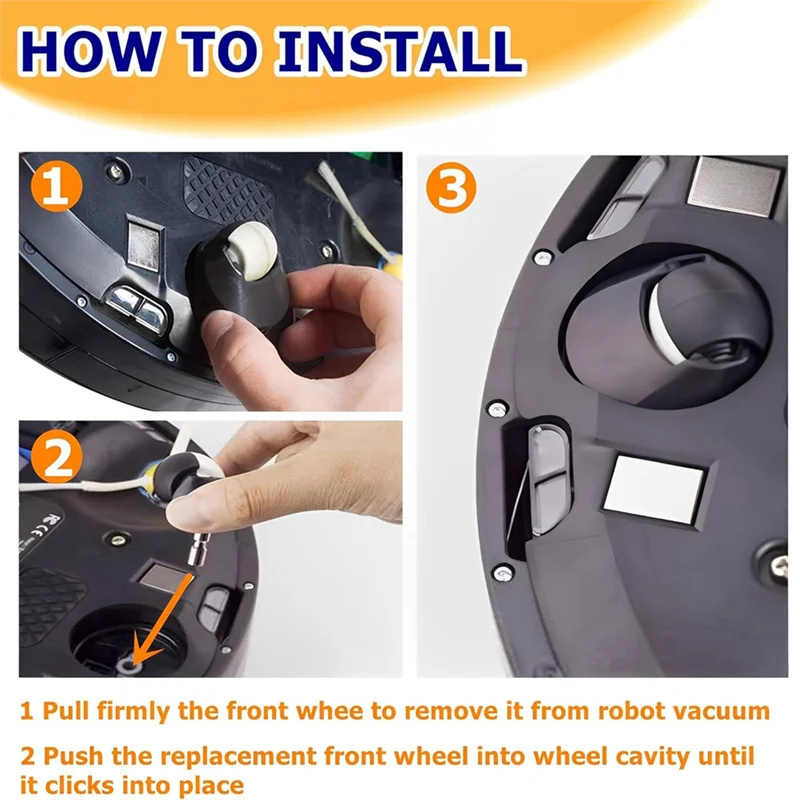 HOW TO INSTALL

1

3

2

1 Pull firmly the front whee to remove it from robot vacuum

2 Push the replacement front wheel into wheel cavity until it clicks into place