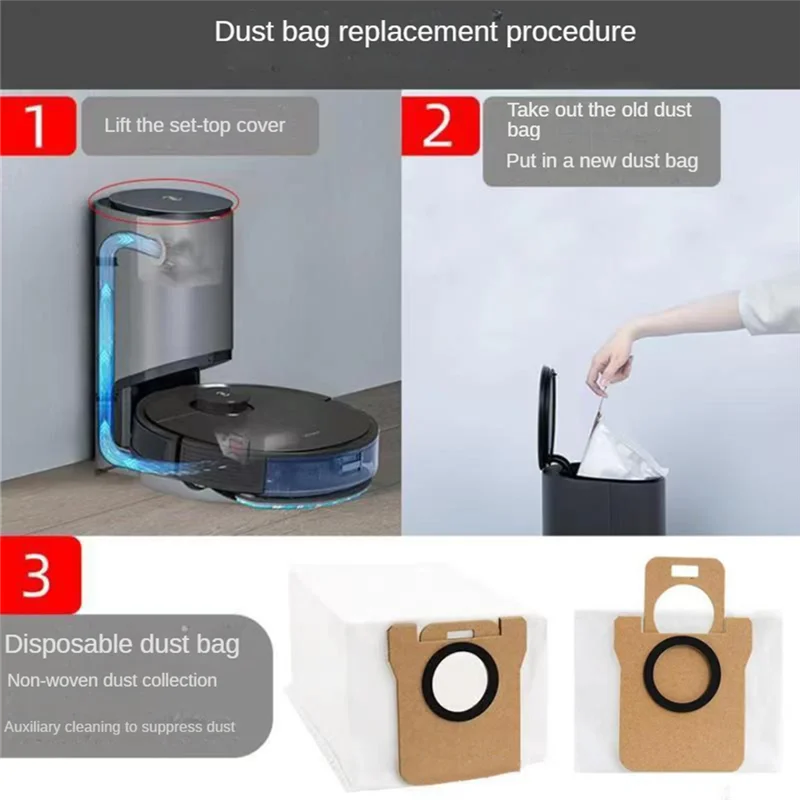 Dust bag replacement procedure

1

Lift the set-top cover

2

Take out the old dust bag

Put in a new dust bag

3

Disposable dust bag

Non-woven dust collection

Auxiliary cleaning to suppress dust