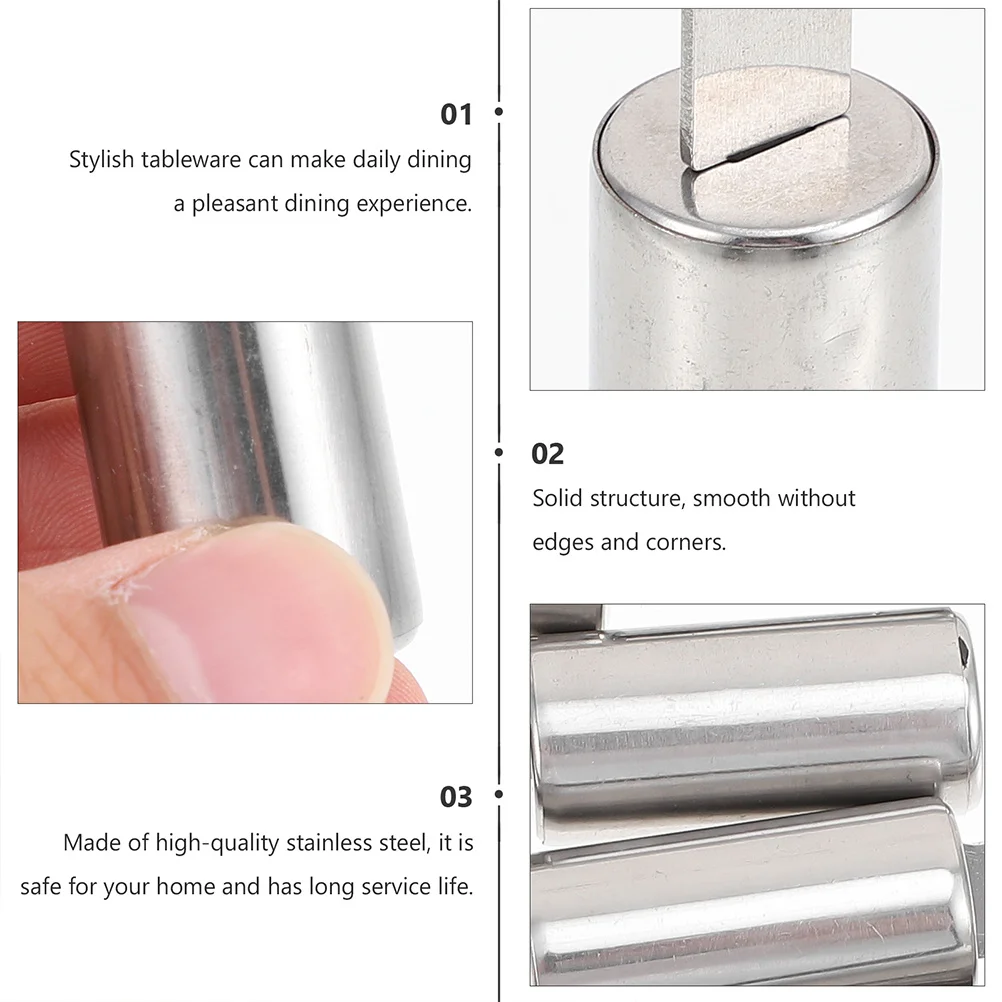 01

Stylish tableware can make daily dining a pleasant dining experience.

02

Solid structure, smooth without edges and corners.

03

Made of high-quality stainless steel, it is safe for your home and has long service life.