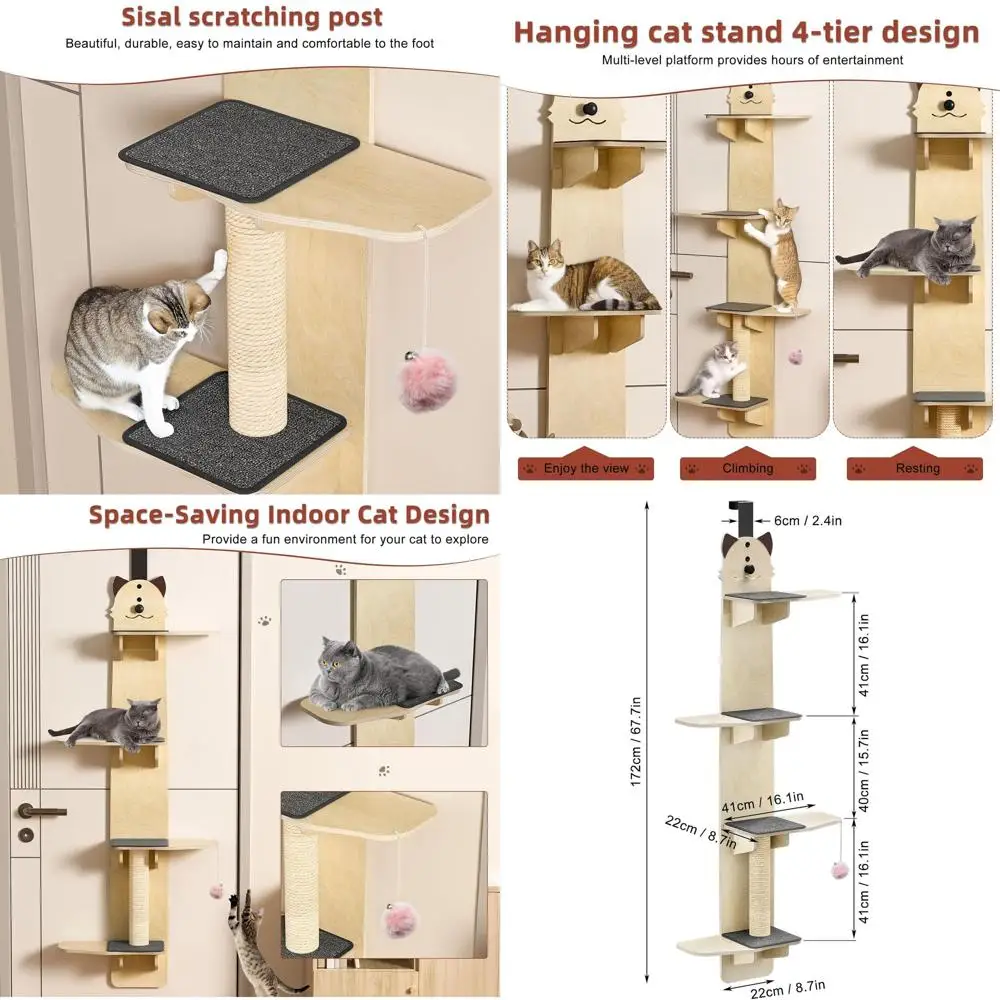 Sisal scratching post

Beautiful, durable, easy to maintain and comfortable to the foot

Hanging cat stand 4-tier design

Multi-level platform provides hours of entertainment

Enjoy the view

Climbing

Resting

Space-Saving Indoor Cat Design

Provide a fun environment for your cat to explore

6cm / 2.4in

172cm / 67.7in

41cm / 16.1in

40cm / 15.7in

41cm / 16.1in

22cm / 8.7in

41cm / 16.1in

22cm / 8.7in