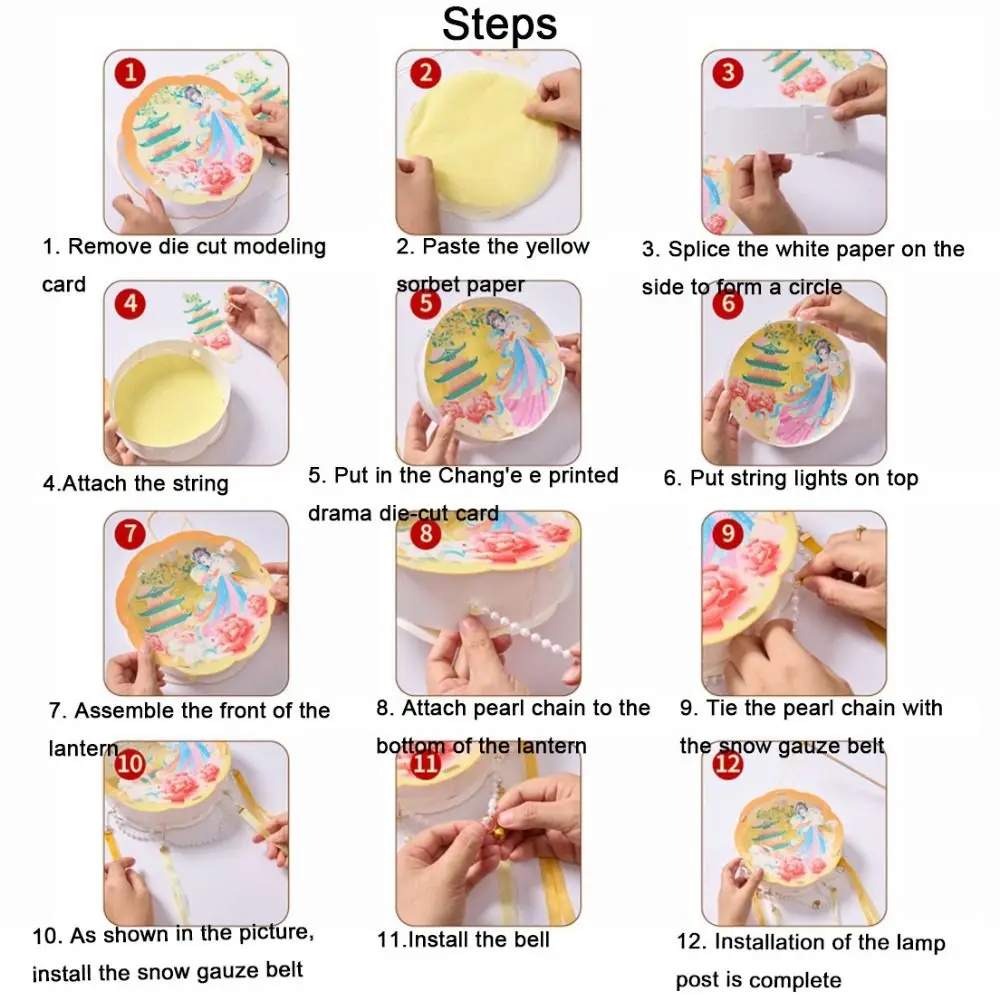 Steps

1

1. Remove die cut modeling card

2

2. Paste the yellow sorbet paper

3

3. Splice the white paper on the side to form a circle

4

4.Attach the string

5

5. Put in the Chang'e e printed drama die-cut card

6

6. Put string lights on top

7

7. Assemble the front of the lantern

8

8. Attach pearl chain to the bottom of the lantern

9

9. Tie the pearl chain with the snow gauze belt

10

10. As shown in the picture, install the snow gauze belt

11

11.Install the bell

12

12. Installation of the lamp post is complete