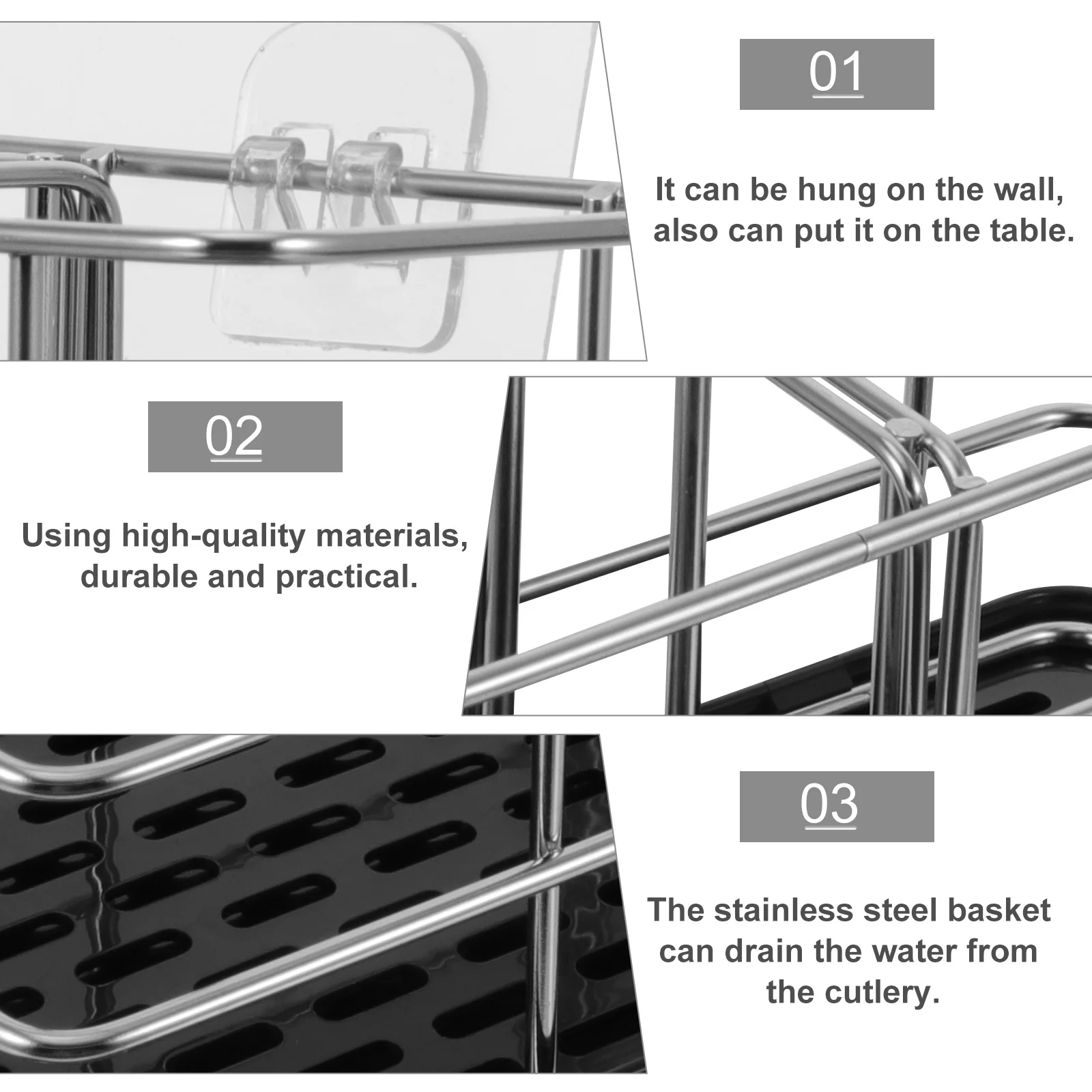 01

It can be hung on the wall, also can put it on the table.

02

Using high-quality materials, durable and practical.

03

The stainless steel basket can drain the water from the cutlery.