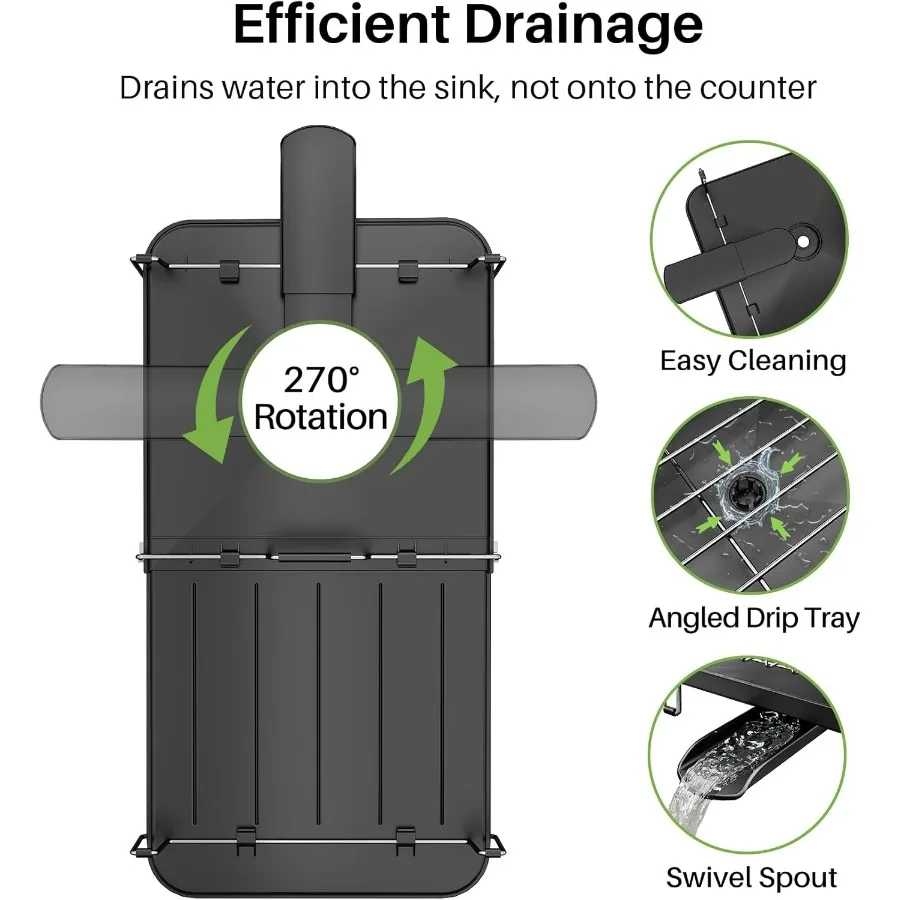 Efficient Drainage

Drains water into the sink, not onto the counter

270° Rotation

Easy Cleaning

Angled Drip Tray

Swivel Spout