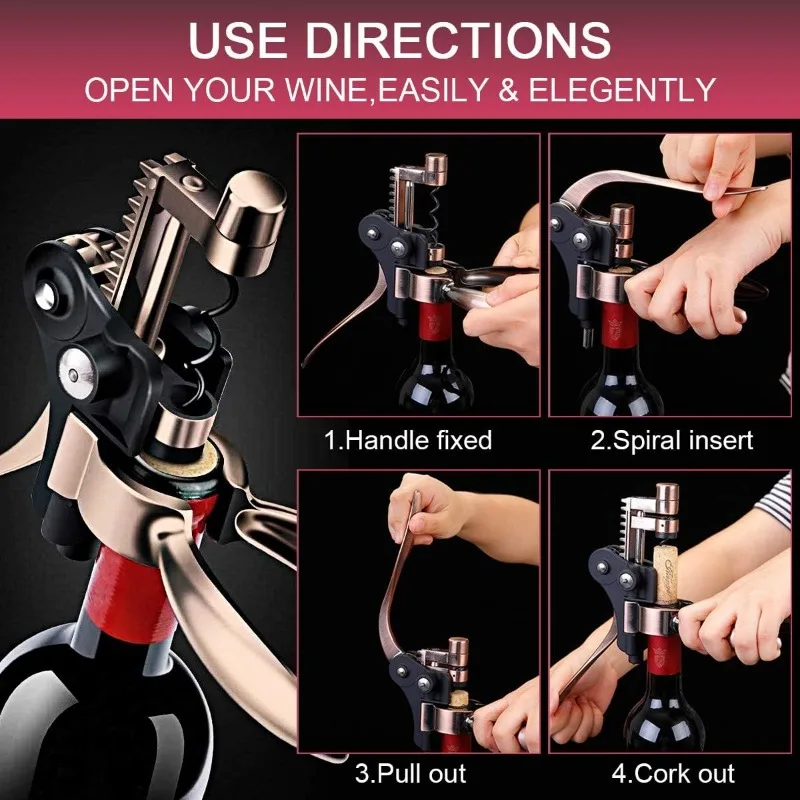 USE DIRECTIONS
OPEN YOUR WINE,EASILY & ELEGENTLY

1.Handle fixed

2.Spiral insert

3.Pull out

4.Cork out