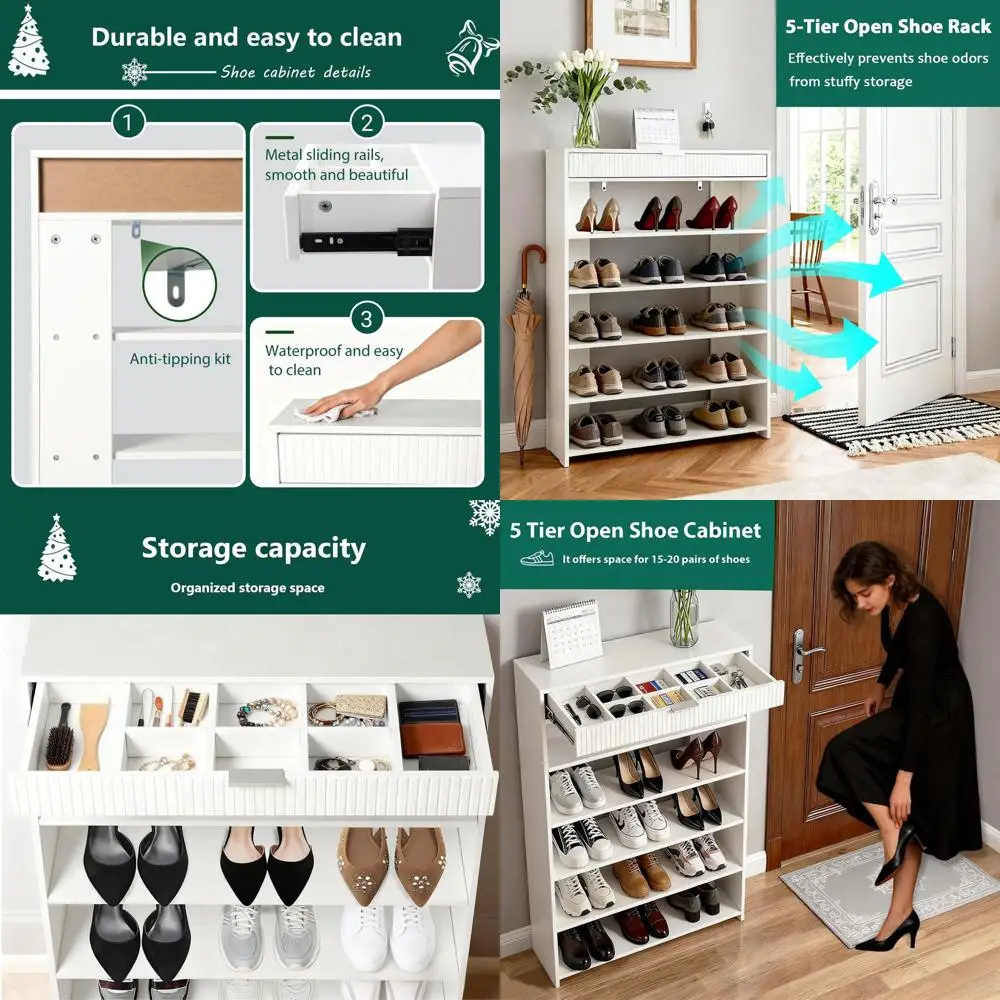 Durable and easy to clean

Shoe cabinet details

1

Anti-tipping kit

2

Metal sliding rails, smooth and beautiful

3

Waterproof and easy to clean

5-Tier Open Shoe Rack

Effectively prevents shoe odors from stuffy storage

Storage capacity

Organized storage space

5 Tier Open Shoe Cabinet

It offers space for 15-20 pairs of shoes