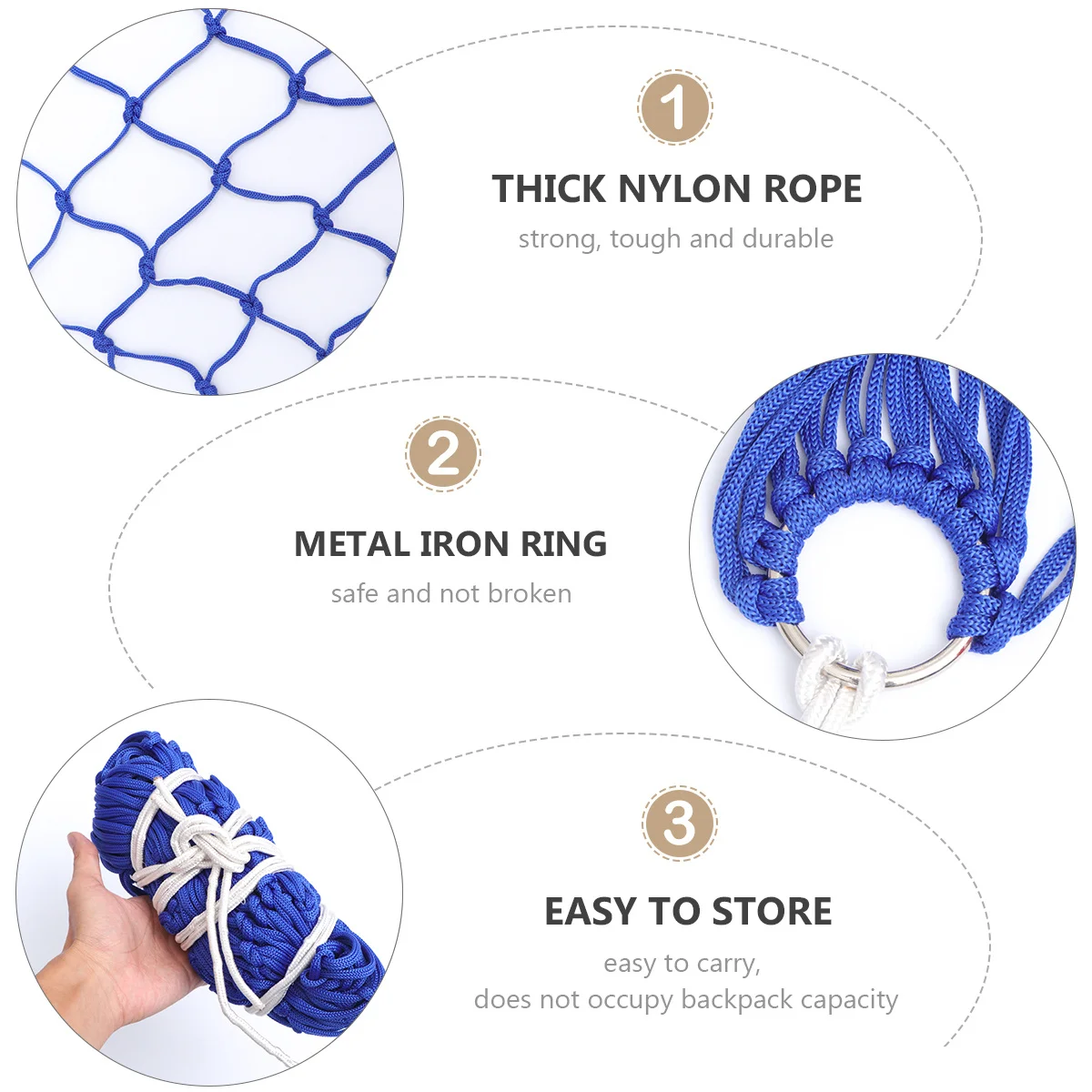 1

THICK NYLON ROPE

strong, tough and durable

2

METAL IRON RING

safe and not broken

3

EASY TO STORE

easy to carry,
does not occupy backpack capacity