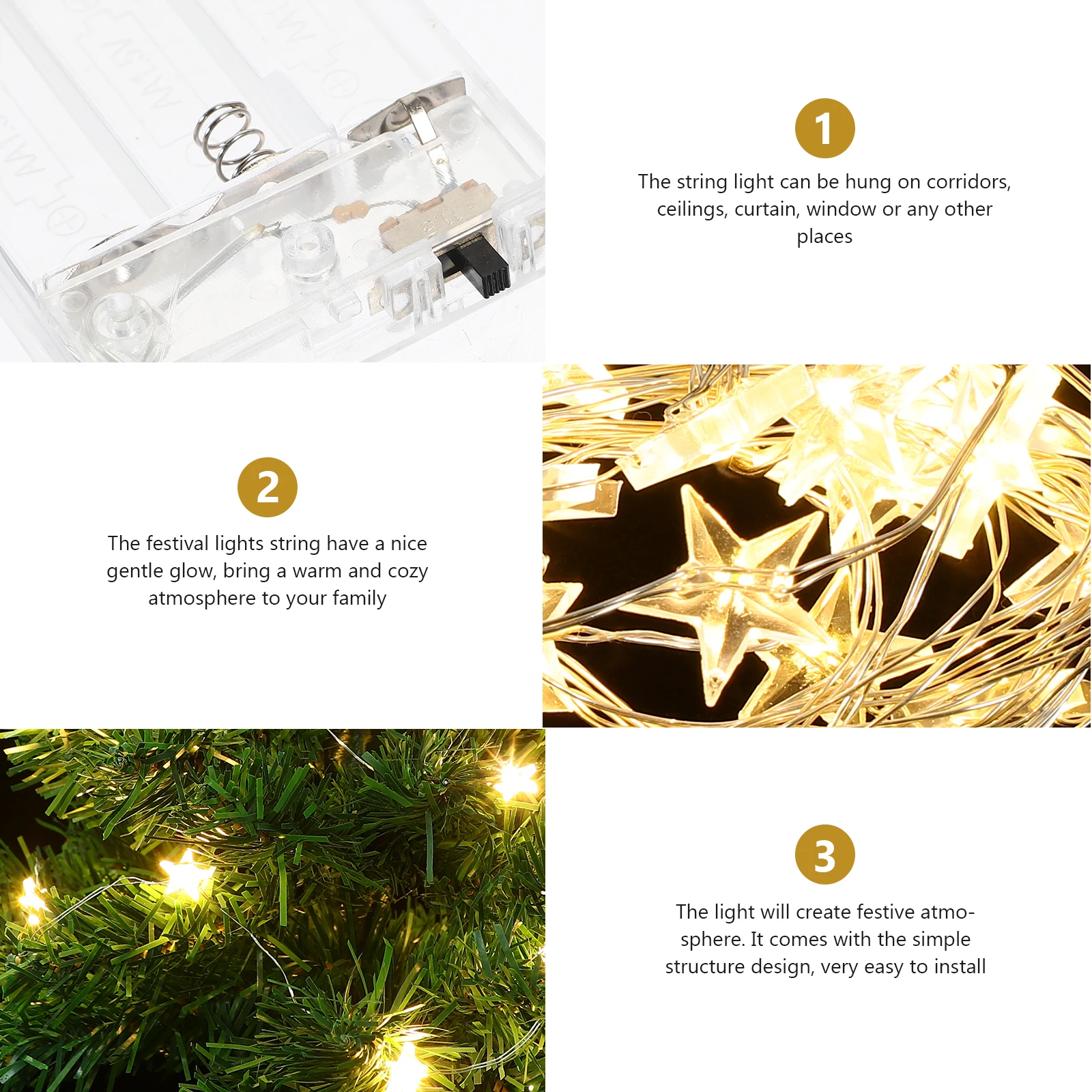 1

The string light can be hung on corridors, ceilings, curtain, window or any other places

2

The festival lights string have a nice gentle glow, bring a warm and cozy atmosphere to your family

3

The light will create festive atmosphere. It comes with the simple structure design, very easy to install