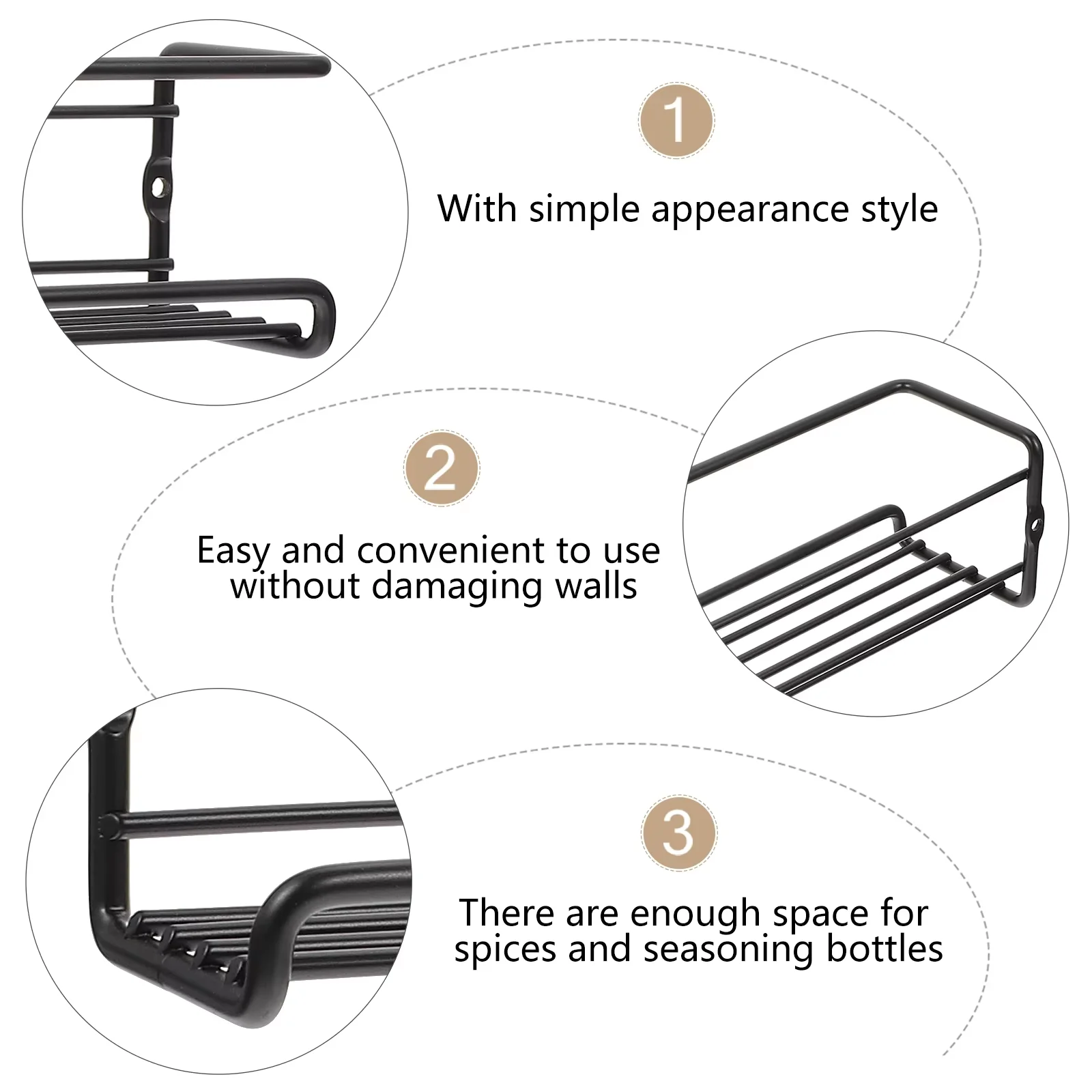 1

With simple appearance style

2

Easy and convenient to use without damaging walls

3

There are enough space for spices and seasoning bottles