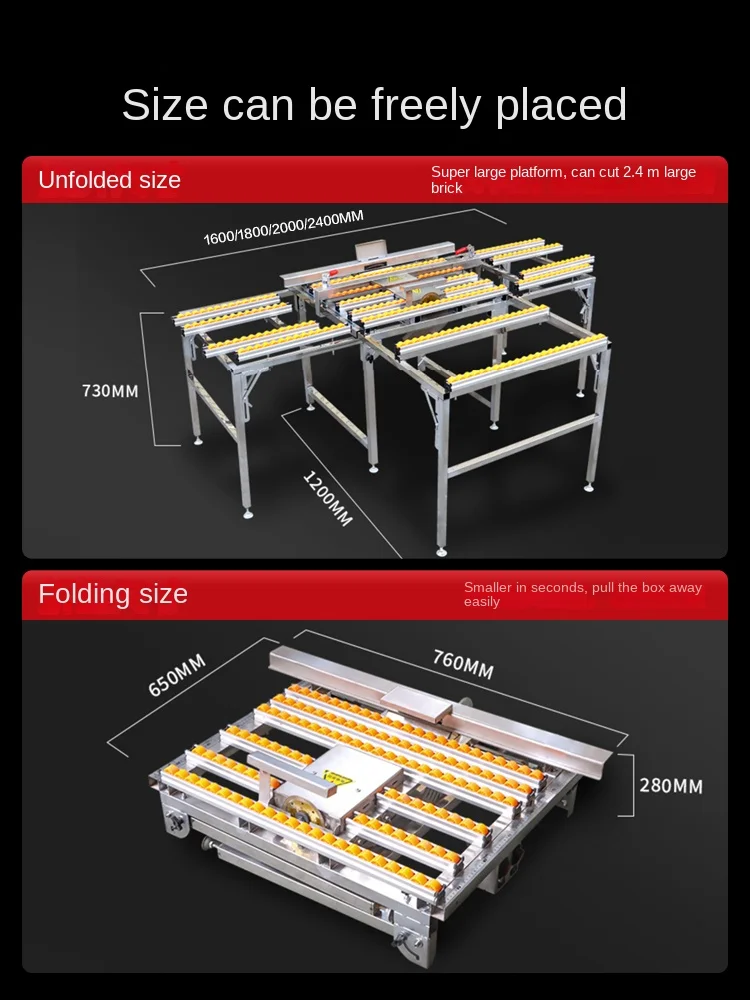 Size can be freely placed

Unfolded size

Super large platform, can cut 2.4 m large brick

1600/1800/2000/2400MM

730MM

1200MM

Folding size

Smaller in seconds, pull the box away easily

650MM

760MM

280MM