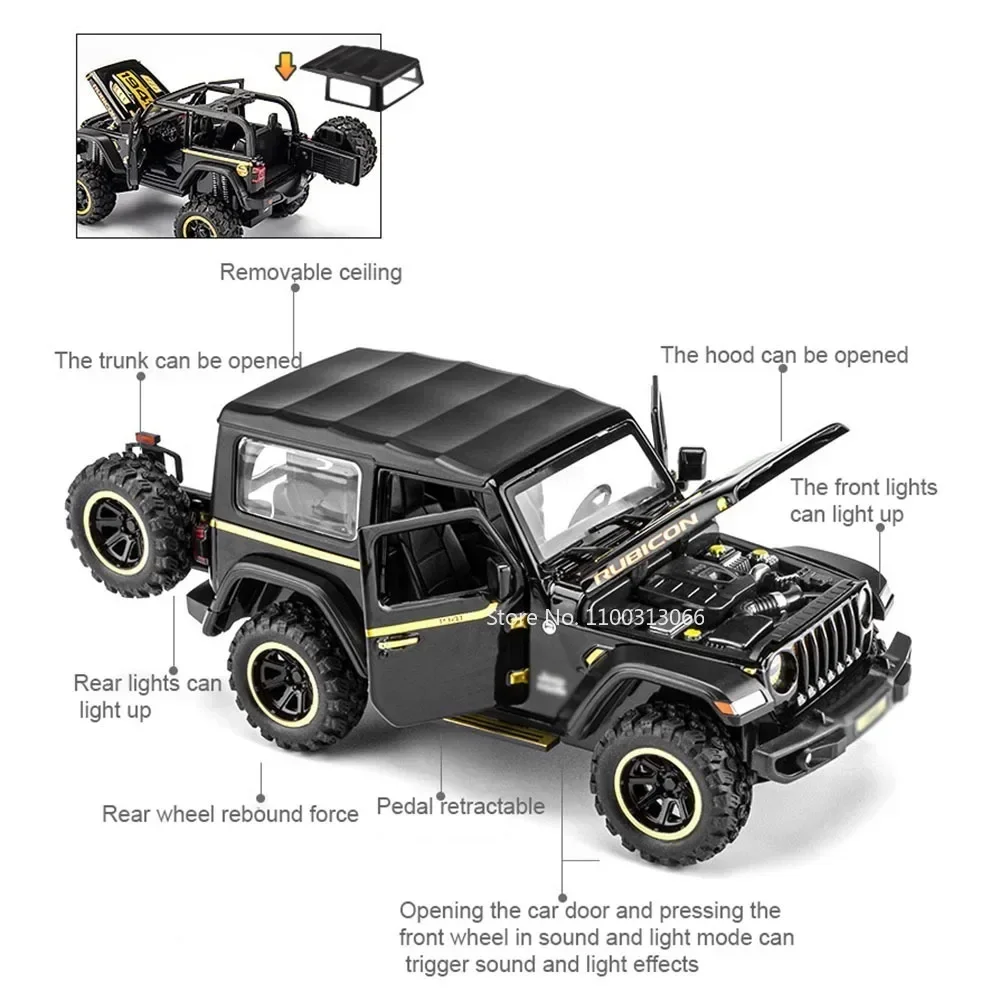 Removable ceiling

The trunk can be opened

The hood can be opened

The front lights can light up

RUBICON

Store No. 1100313066

Rear lights can light up

Rear wheel rebound force

Pedal retractable

Opening the car door and pressing the front wheel in sound and light mode can trigger sound and light effects