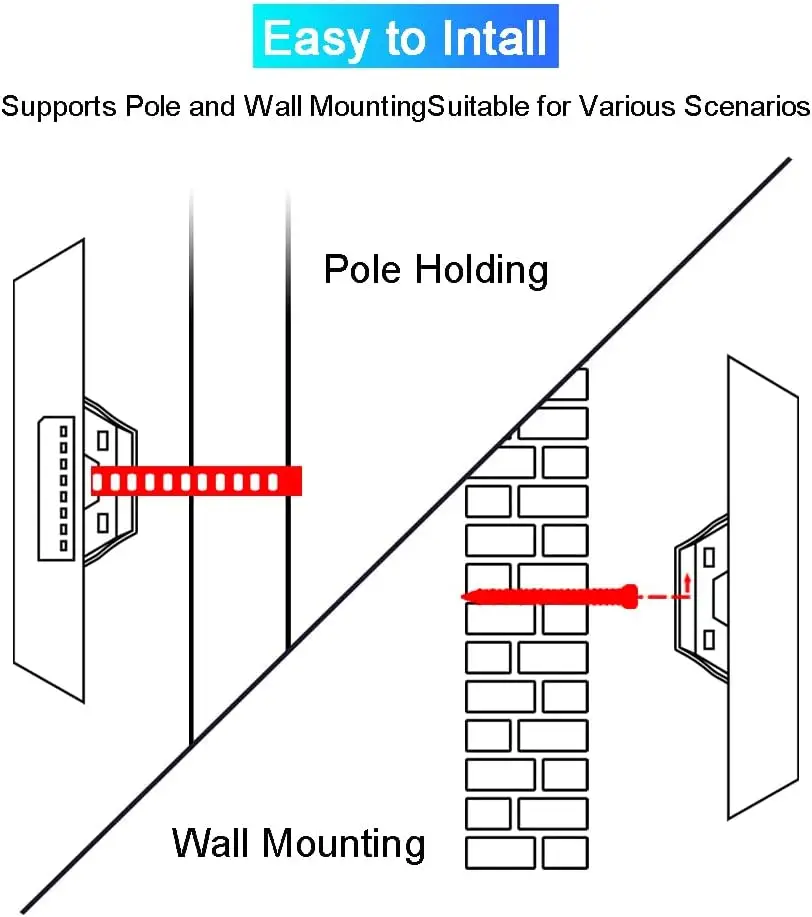 Easy to Intall

Supports Pole and Wall MountingSuitable for Various Scenarios

Pole Holding

Wall Mounting