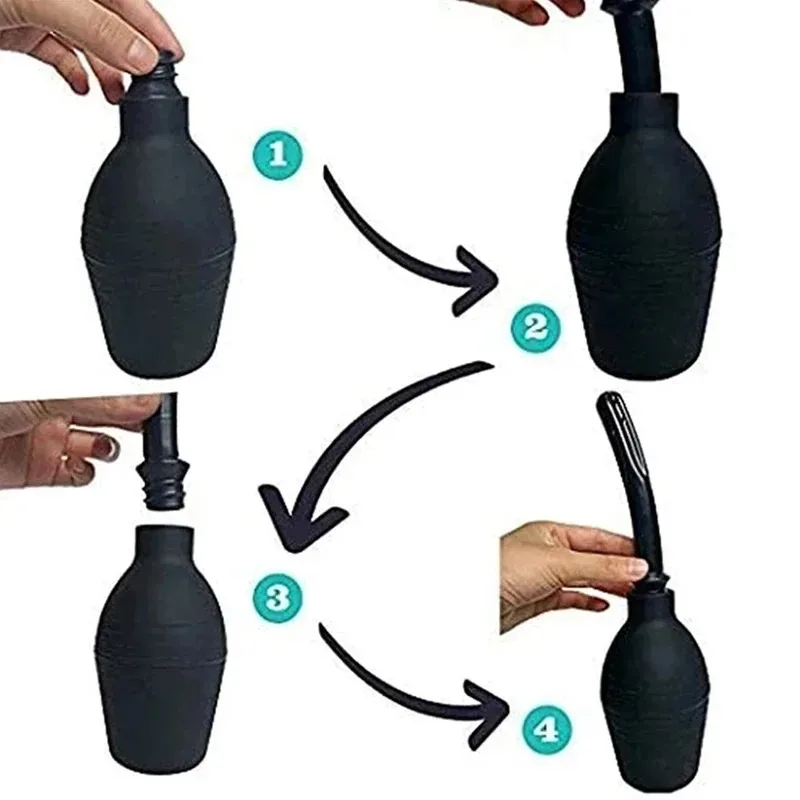 1
2
3
4