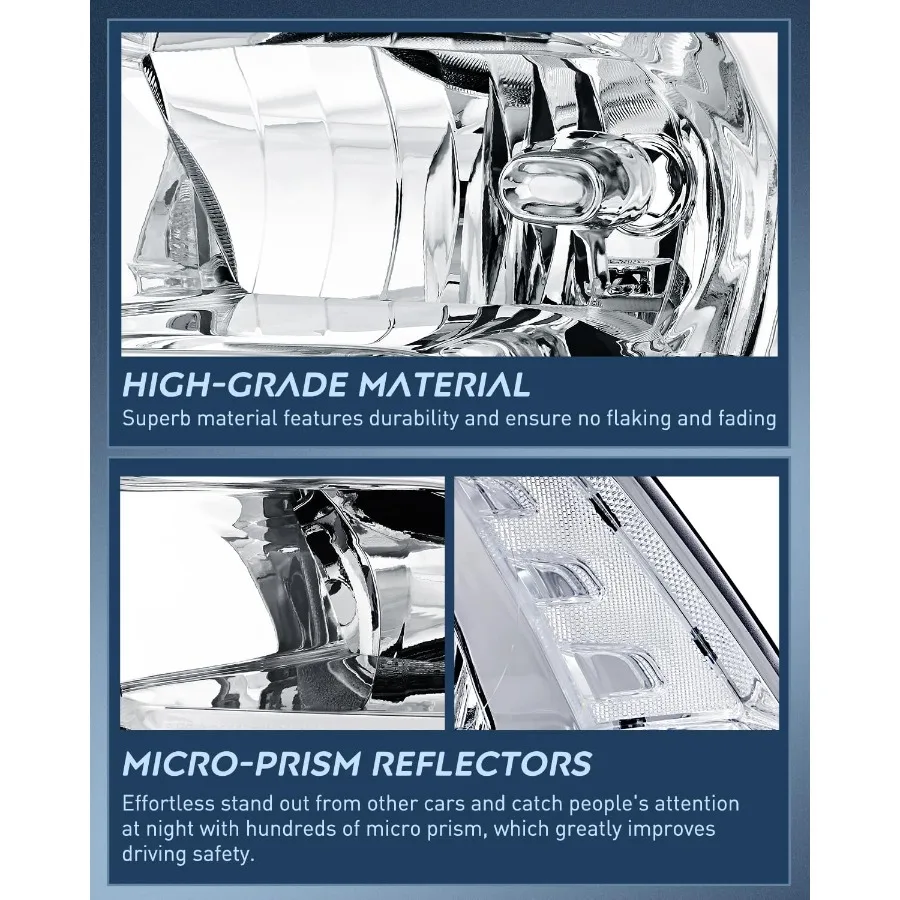 HIGH-GRADE MATERIAL
Superb material features durability and ensure no flaking and fading

MICRO-PRISM REFLECTORS
Effortless stand out from other cars and catch people's attention at night with hundreds of micro prism, which greatly improves driving safety.