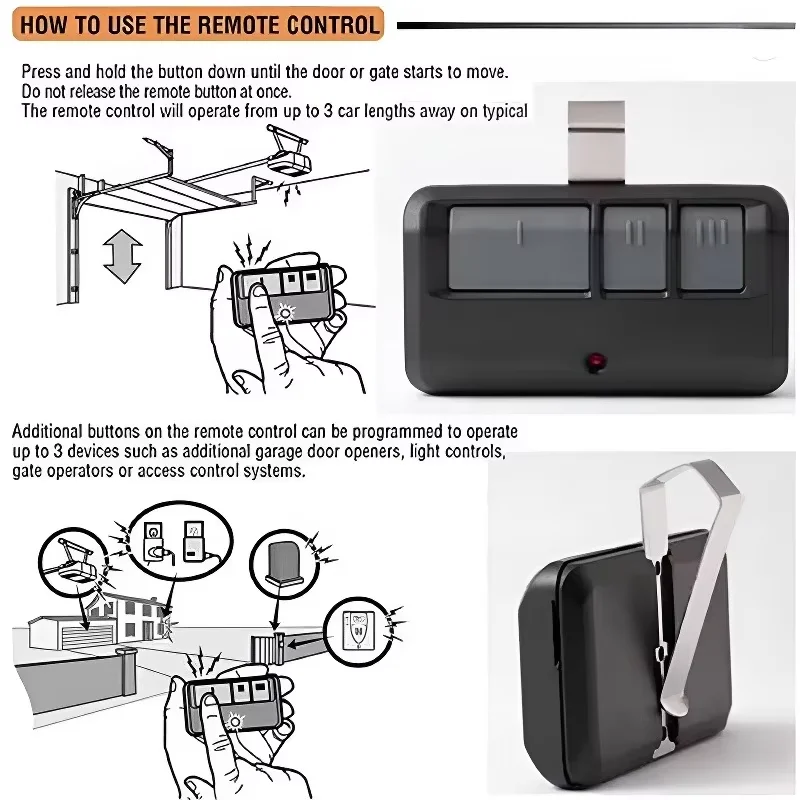 HOW TO USE THE REMOTE CONTROL

Press and hold the button down until the door or gate starts to move. Do not release the remote button at once. The remote control will operate from up to 3 car lengths away on typical

I

II

III

Additional buttons on the remote control can be programmed to operate up to 3 devices such as additional garage door openers, light controls, gate operators or access control systems.