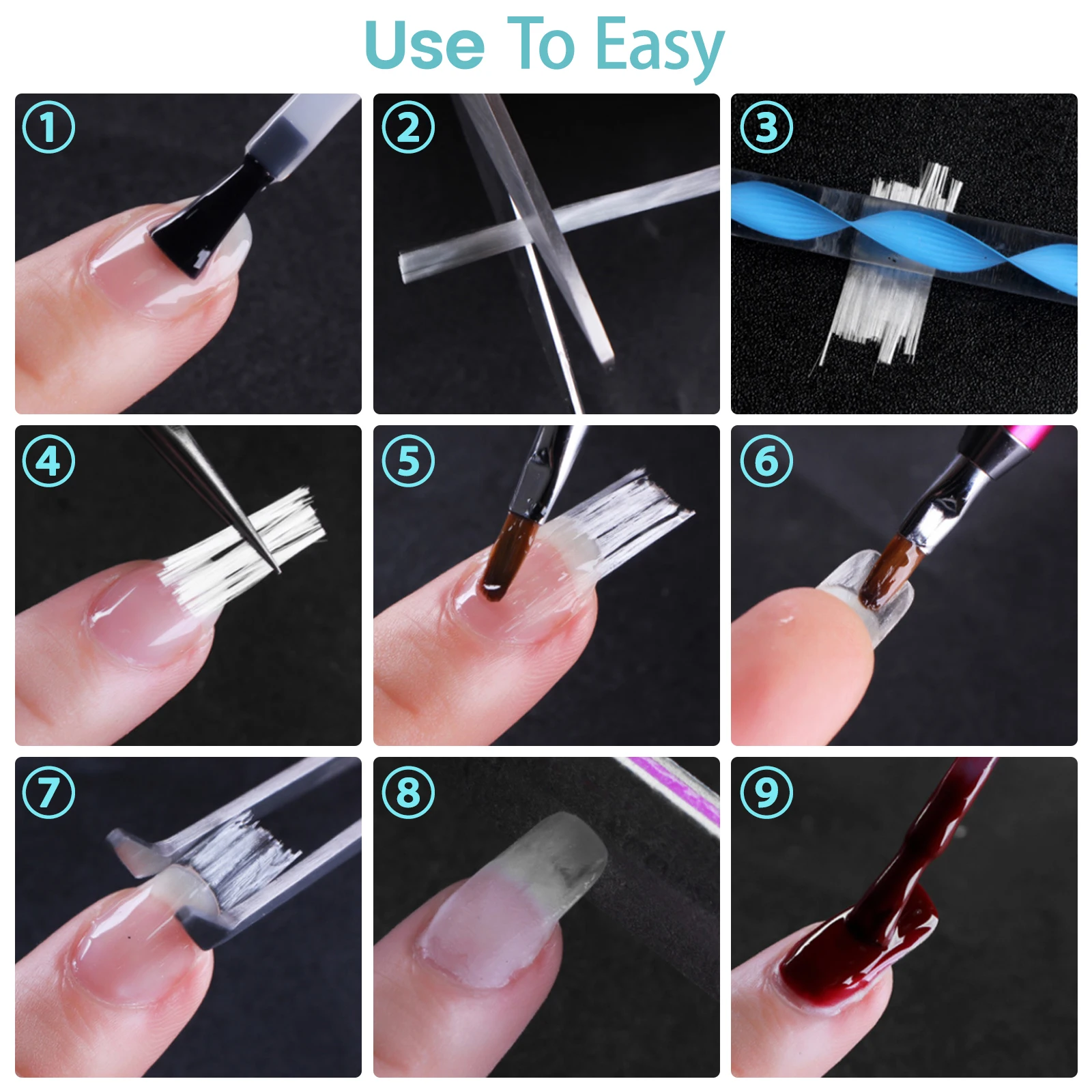 Use To Easy

①

②

③

④

⑤

⑥

⑦

⑧

⑨