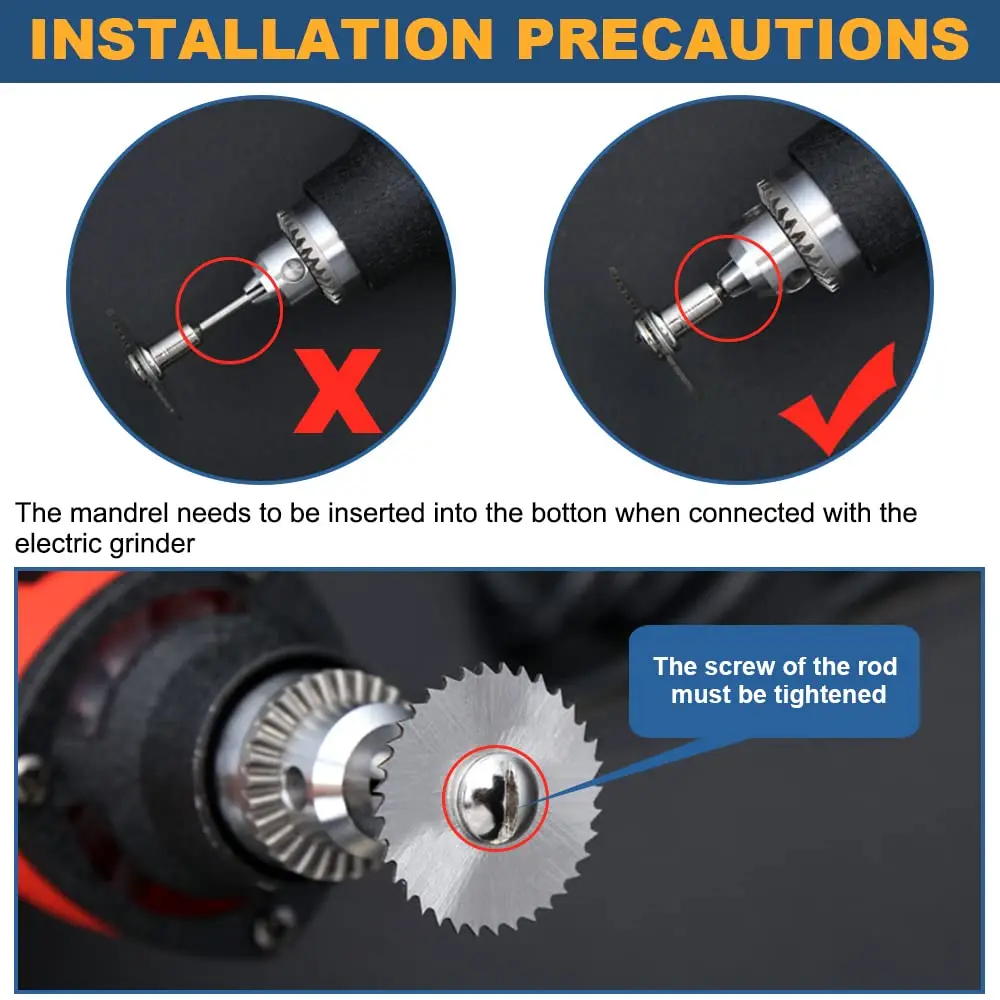 INSTALLATION PRECAUTIONS

The mandrel needs to be inserted into the botton when connected with the electric grinder

The screw of the rod must be tightened