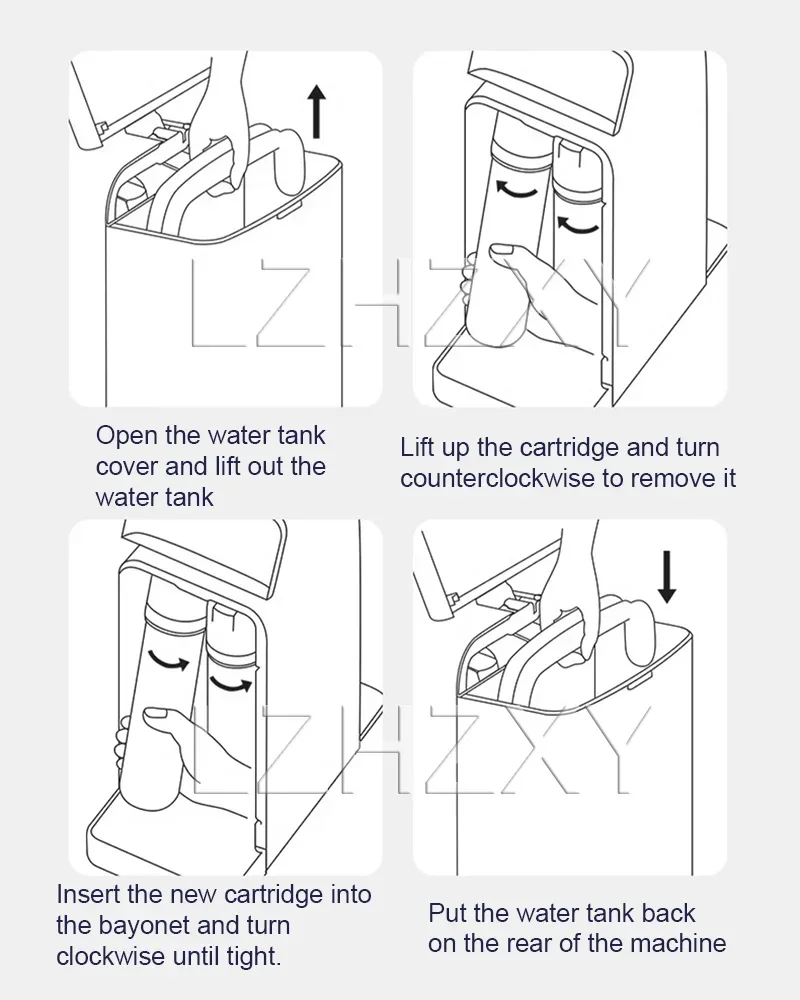 LZHZXY

Open the water tank cover and lift out the water tank

Lift up the cartridge and turn counterclockwise to remove it

LZHZXY

Insert the new cartridge into the bayonet and turn clockwise until tight.

Put the water tank back on the rear of the machine