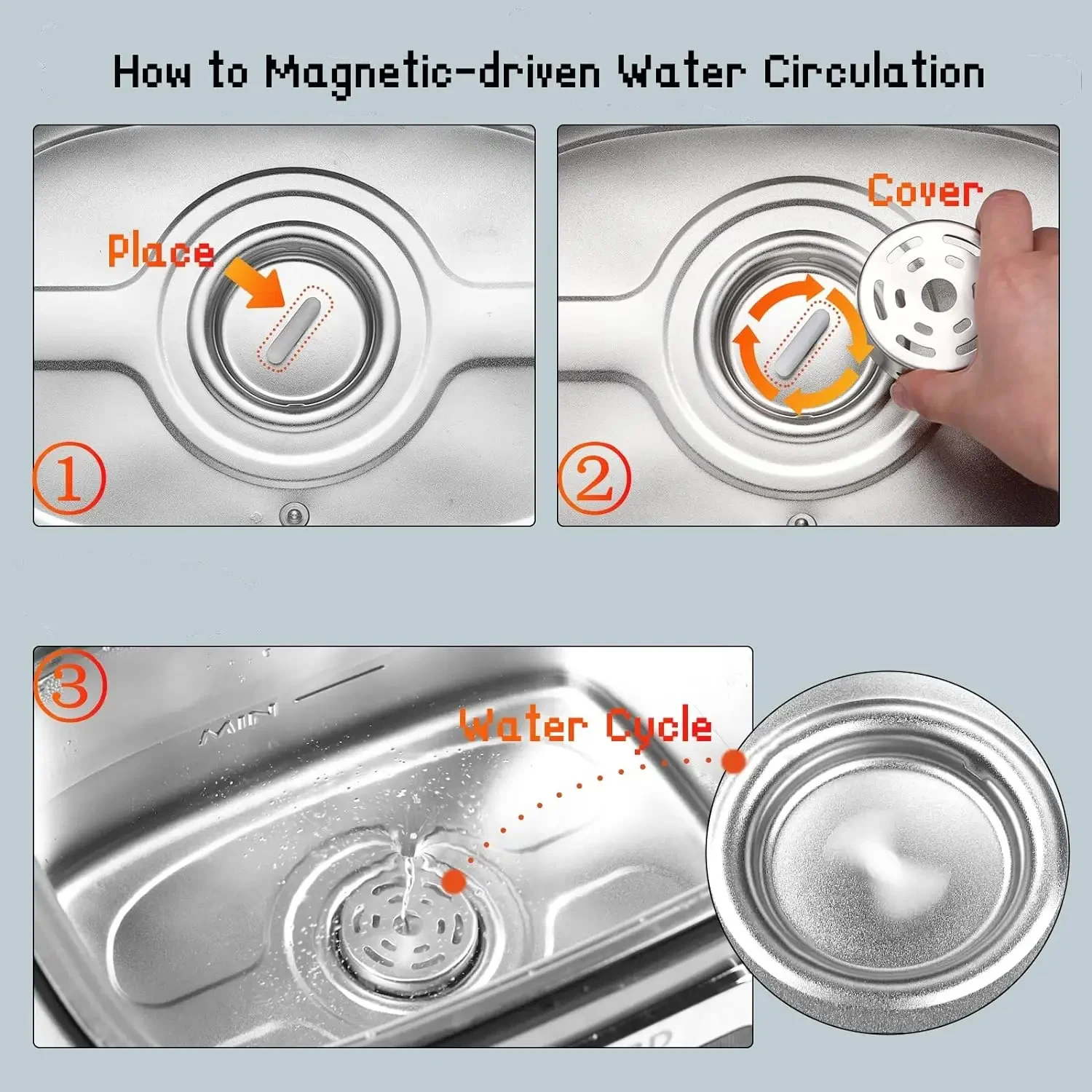 How to Magnetic-driven Water Circulation

Place

①

Cover

②

③

MIN

Water Cycle