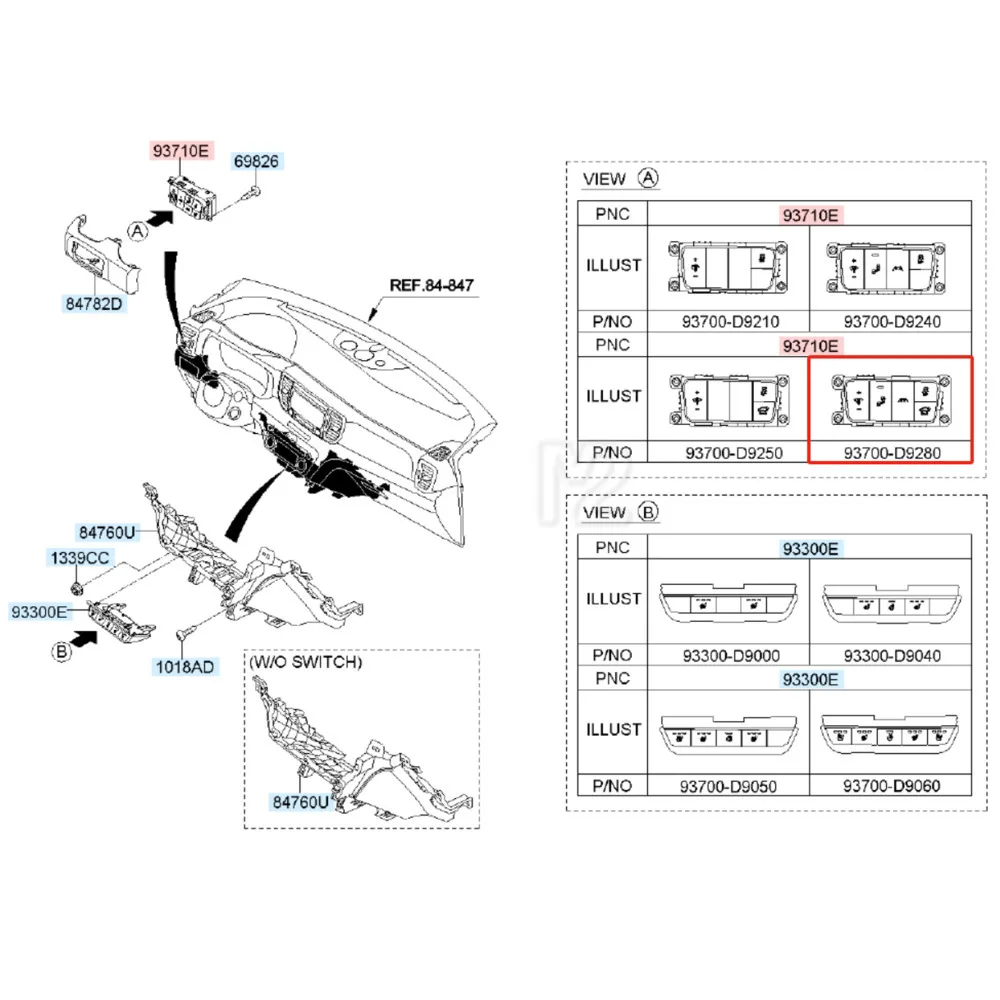 93710E
69826
A
84782D
REF.84-847
84760U
1339CC
93300E
B
1018AD
(W/O SWITCH)
84760U

VIEW A

| PNC | 93710E | |
|---|---|---|
| ILLUST | | |
| P/NO | 93700-D9210 | 93700-D9240 |
| PNC | 93710E | |
| ILLUST | | |
| P/NO | 93700-D9250 | 93700-D9280 |

VIEW B

| PNC | 93300E | |
|---|---|---|
| ILLUST | | |
| P/NO | 93300-D9000 | 93300-D9040 |
| PNC | 93300E | |
| ILLUST | | |
| P/NO | 93700-D9050 | 93700-D9060 |