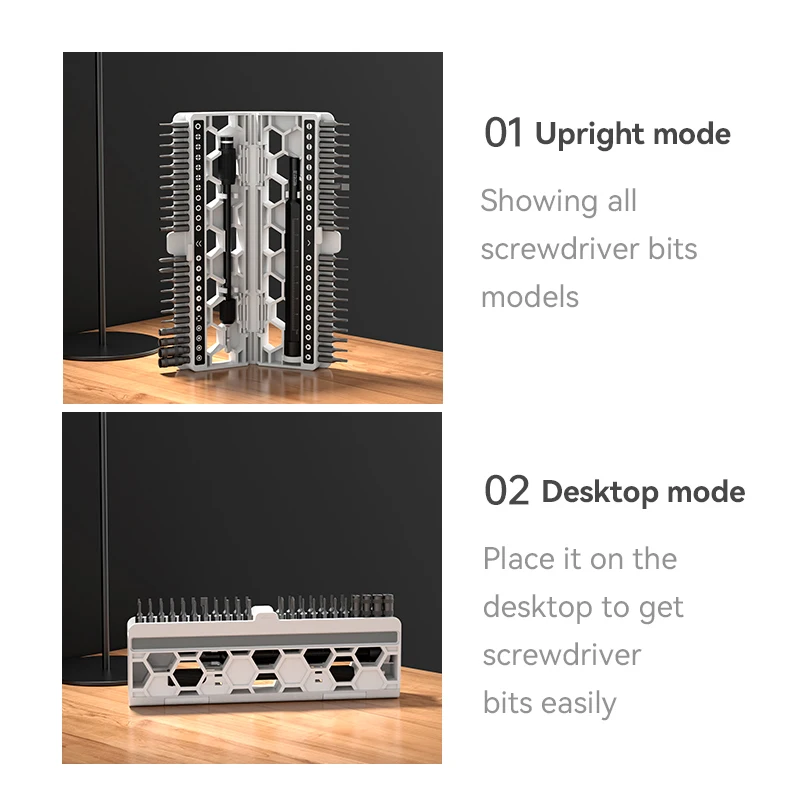 01 Upright mode

Showing all screwdriver bits models

02 Desktop mode

Place it on the desktop to get screwdriver bits easily