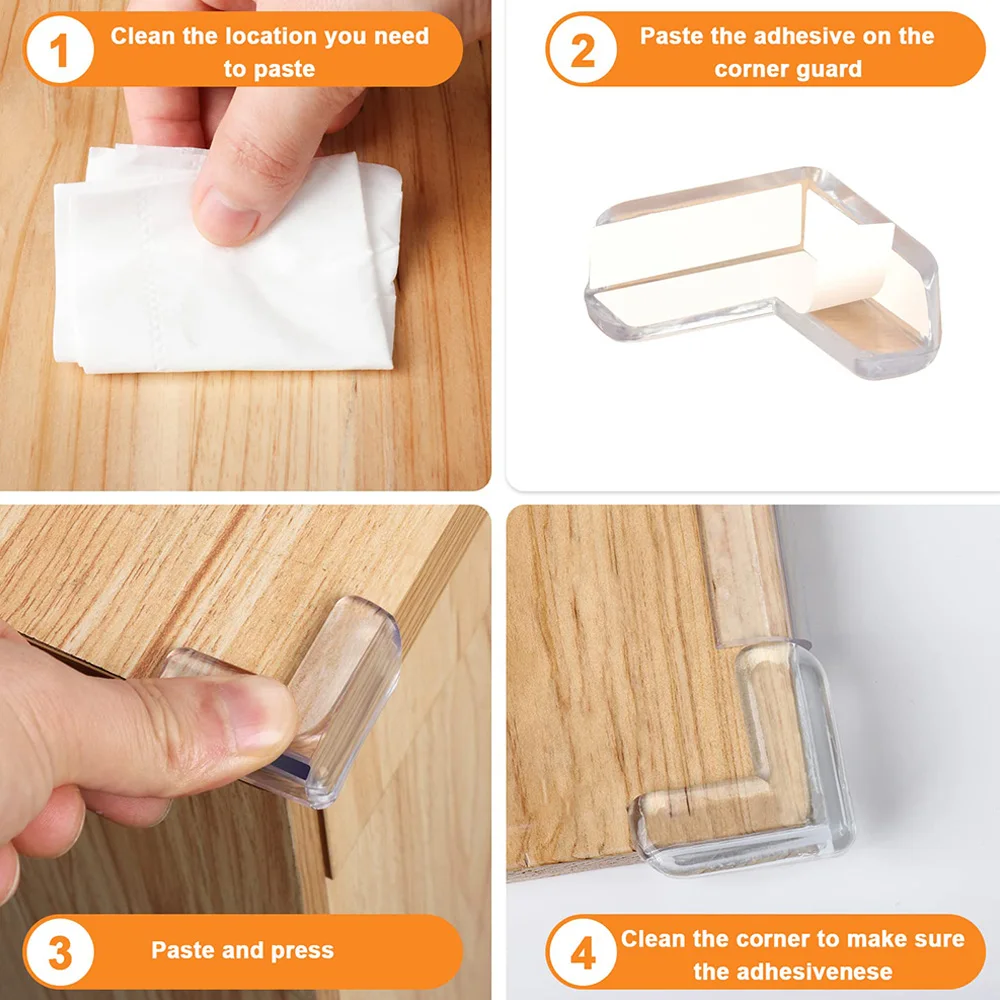 1 Clean the location you need to paste

2 Paste the adhesive on the corner guard

3 Paste and press

4 Clean the corner to make sure the adhesivenese