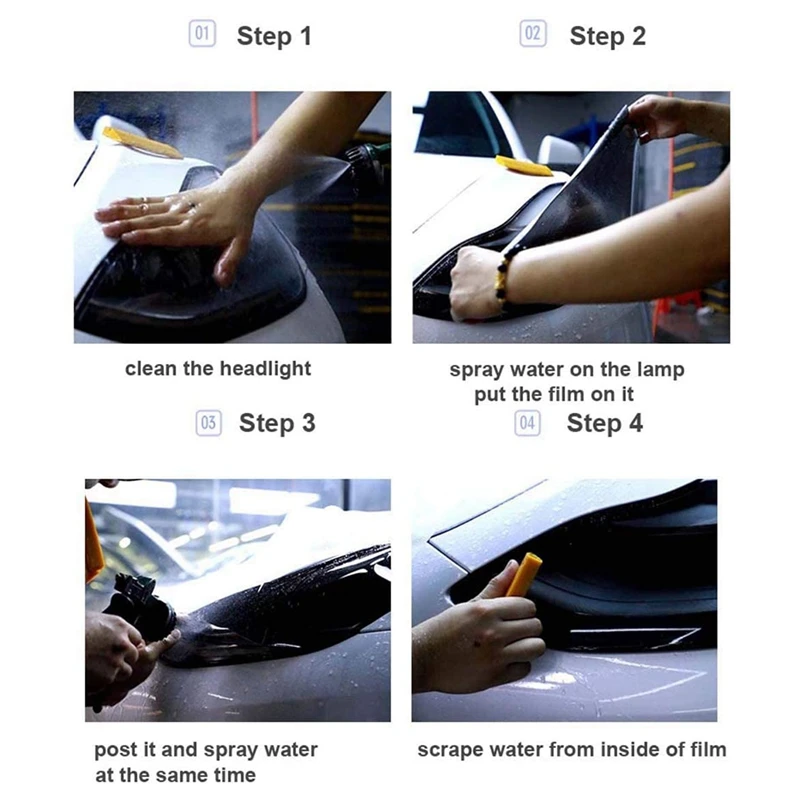 01 Step 1

clean the headlight

02 Step 2

spray water on the lamp
put the film on it

03 Step 3

post it and spray water
at the same time

04 Step 4

scrape water from inside of film