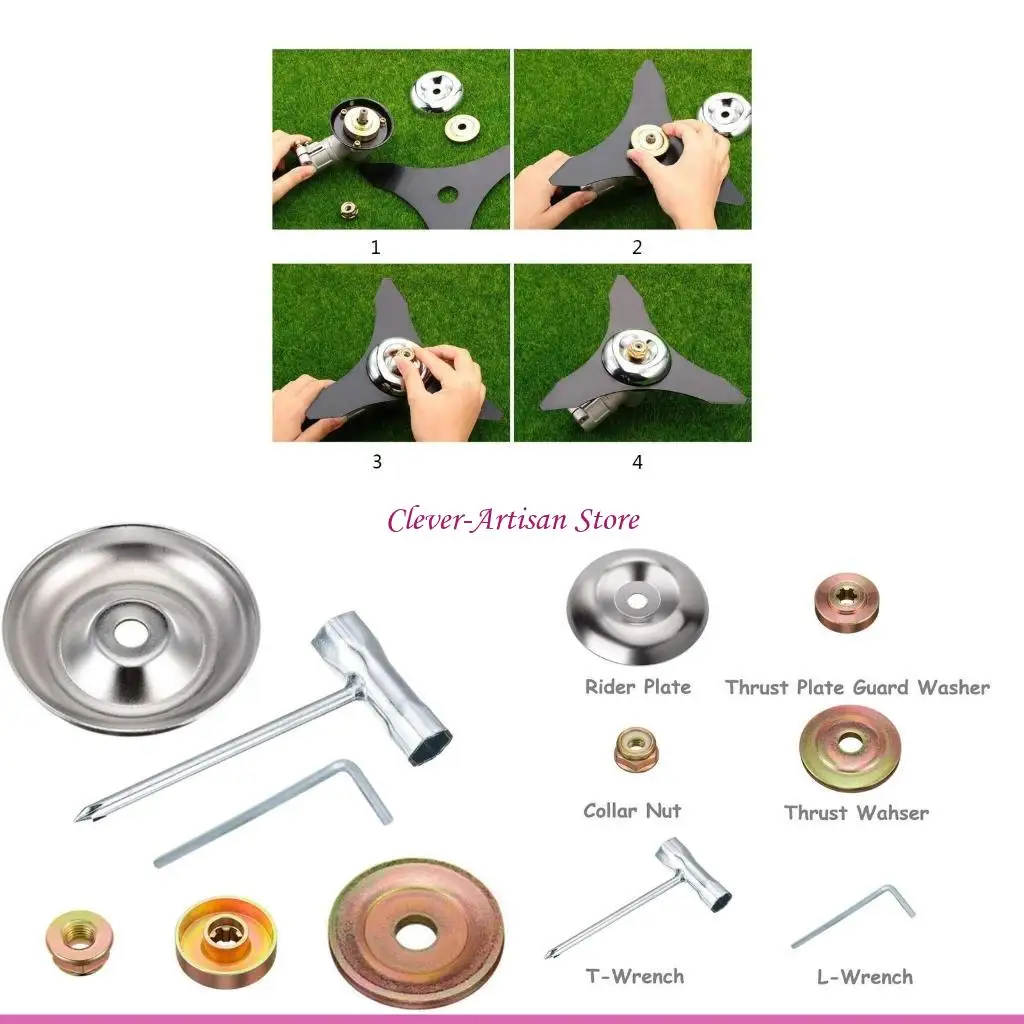 1

2

3

4

Clever-Artisan Store

Rider Plate

Thrust Plate Guard Washer

Collar Nut

Thrust Wahser

T-Wrench

L-Wrench