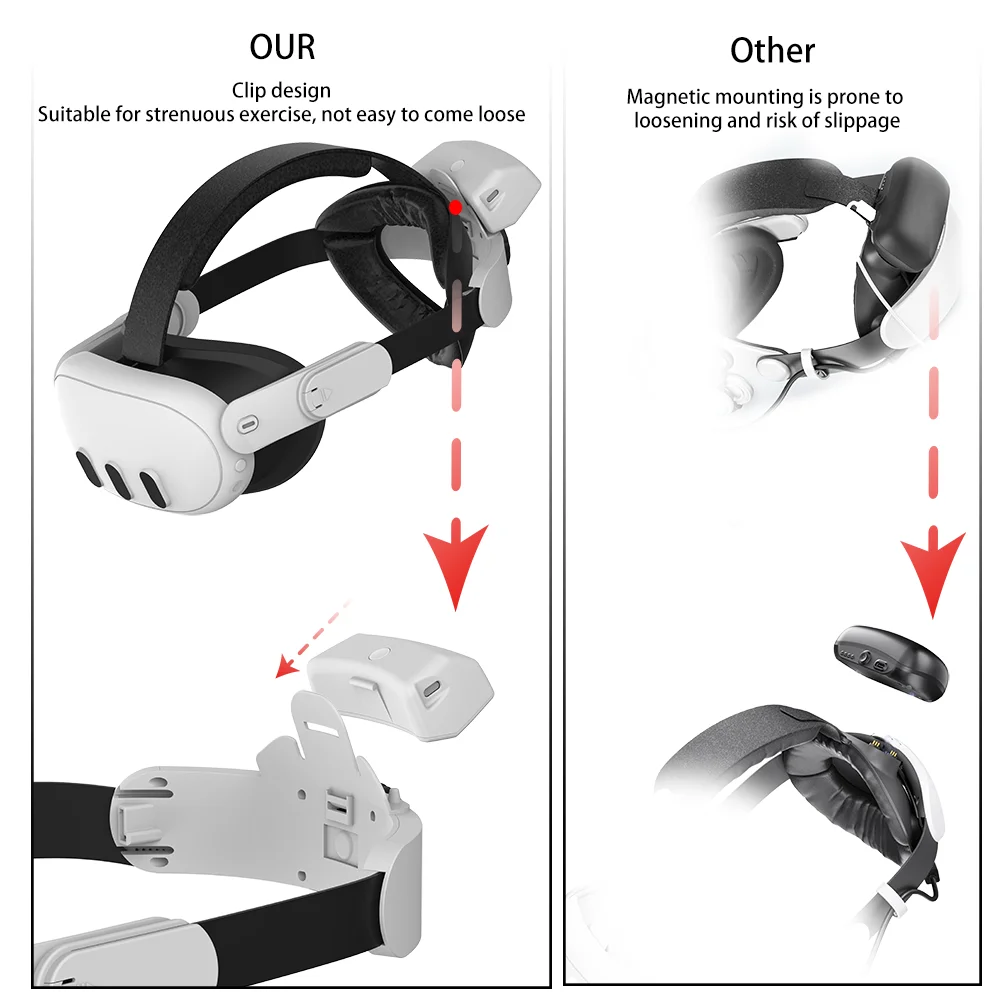 OUR

Clip design
Suitable for strenuous exercise, not easy to come loose

Other

Magnetic mounting is prone to loosening and risk of slippage