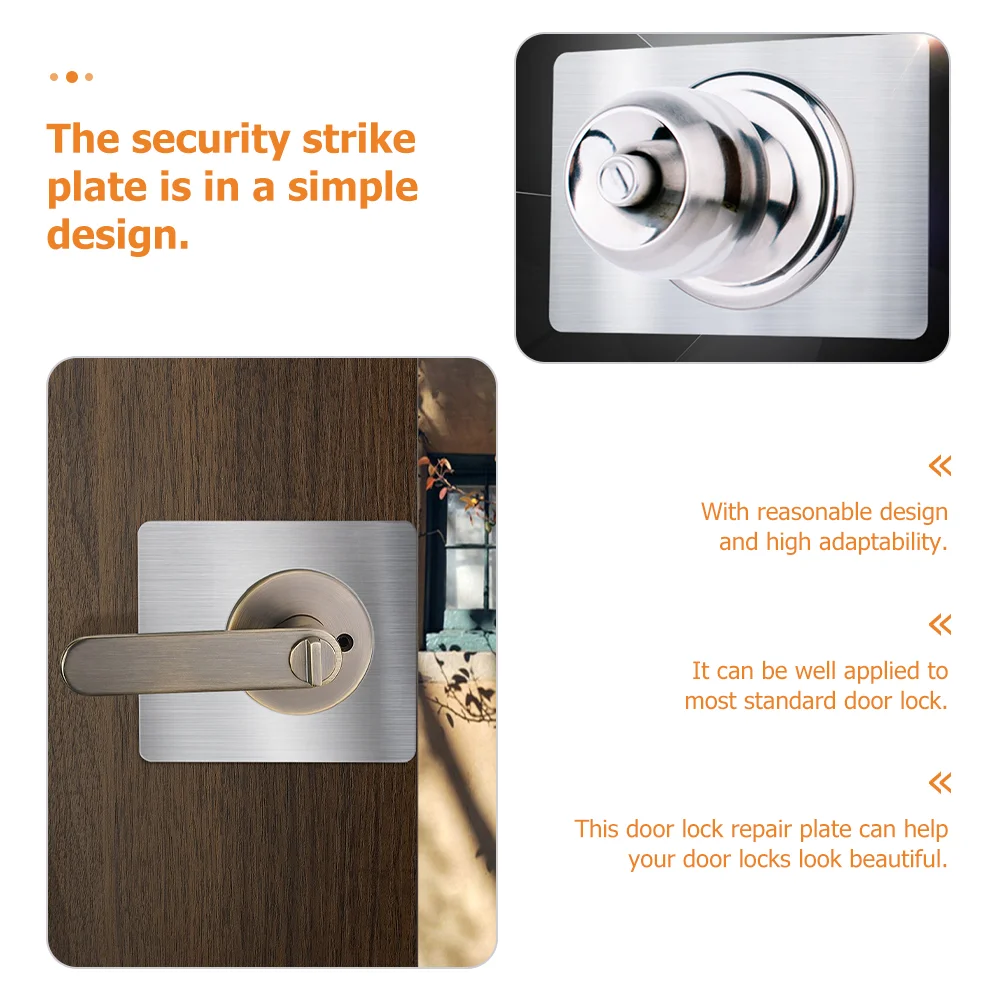 The security strike plate is in a simple design.

«

With reasonable design and high adaptability.

«

It can be well applied to most standard door lock.

«

This door lock repair plate can help your door locks look beautiful.