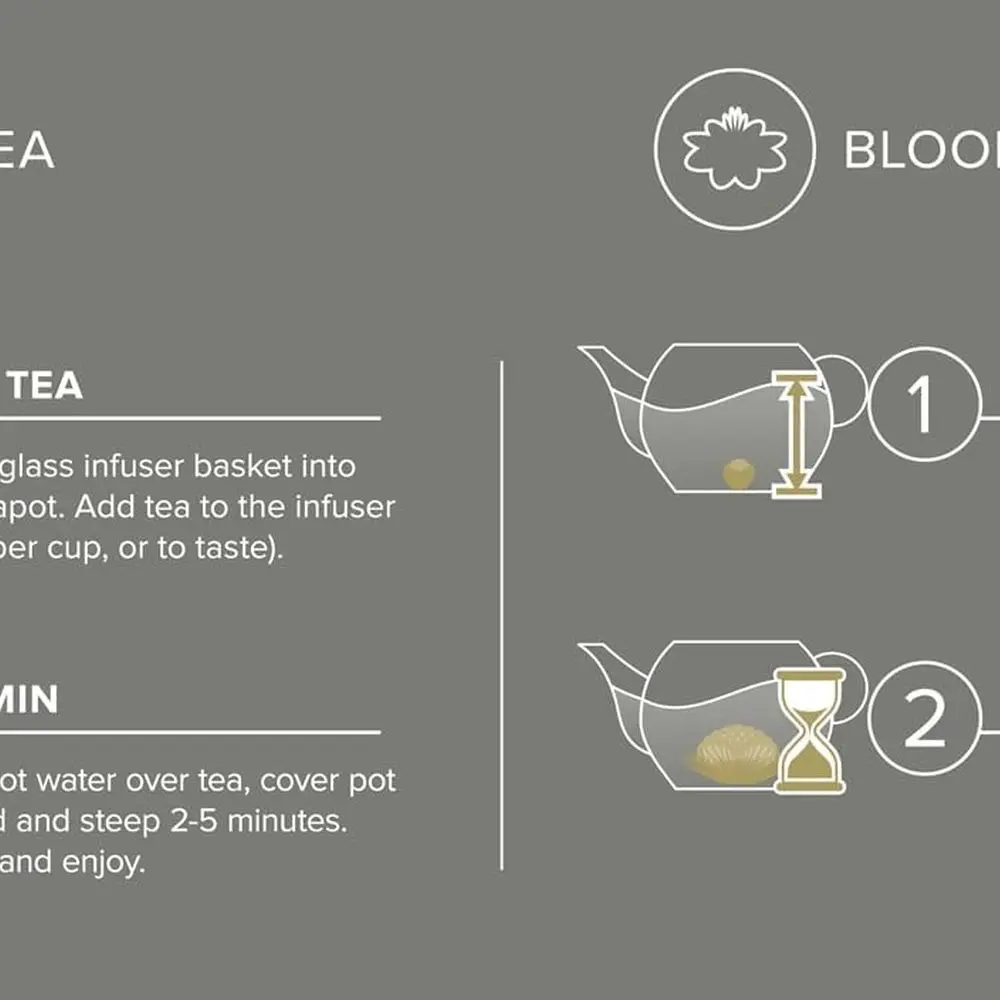 EA

TEA

glass infuser basket into apot. Add tea to the infuser per cup, or to taste).

MIN

ot water over tea, cover pot d and steep 2-5 minutes. and enjoy.

BLOO

1

2