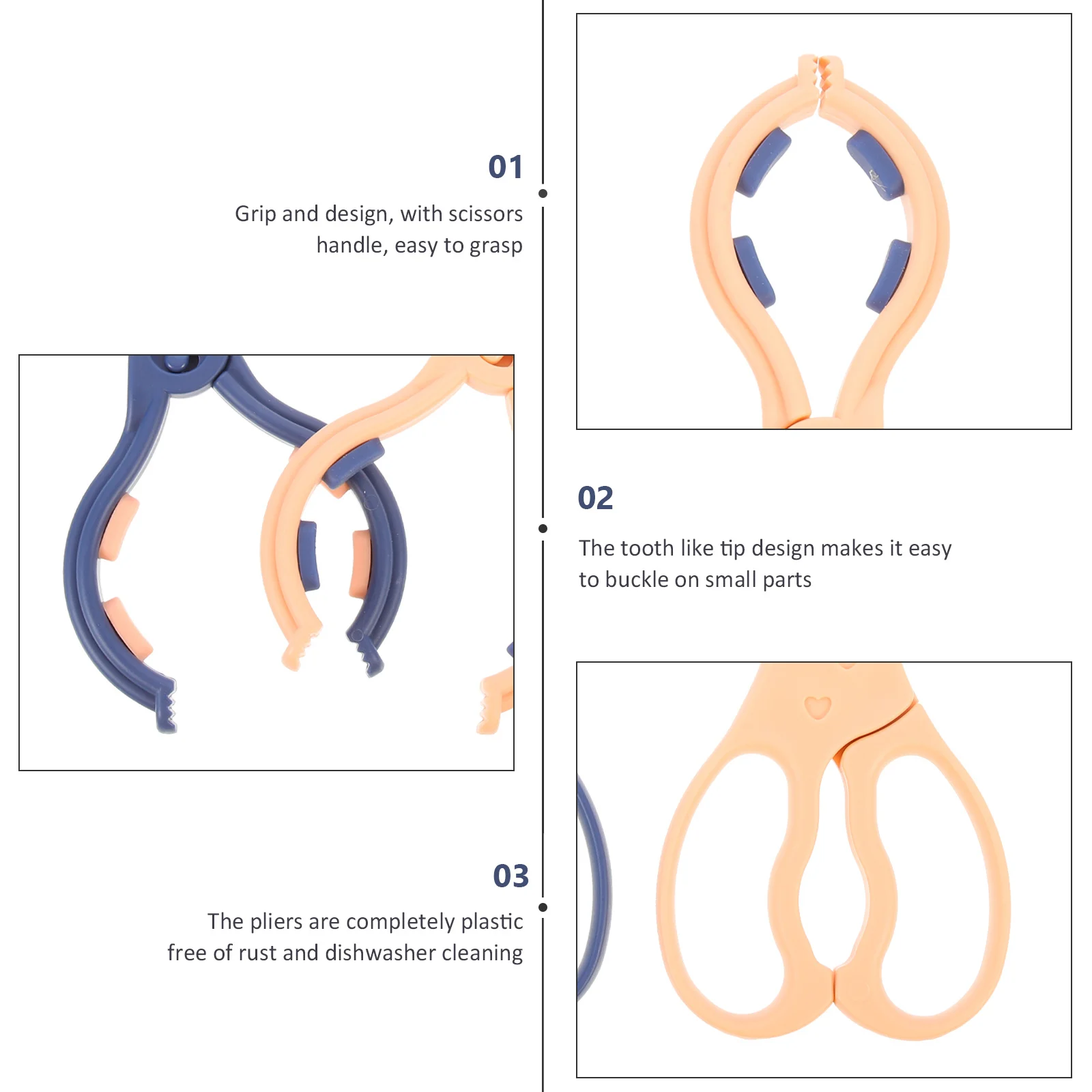 01

Grip and design, with scissors handle, easy to grasp

02

The tooth like tip design makes it easy to buckle on small parts

03

The pliers are completely plastic free of rust and dishwasher cleaning