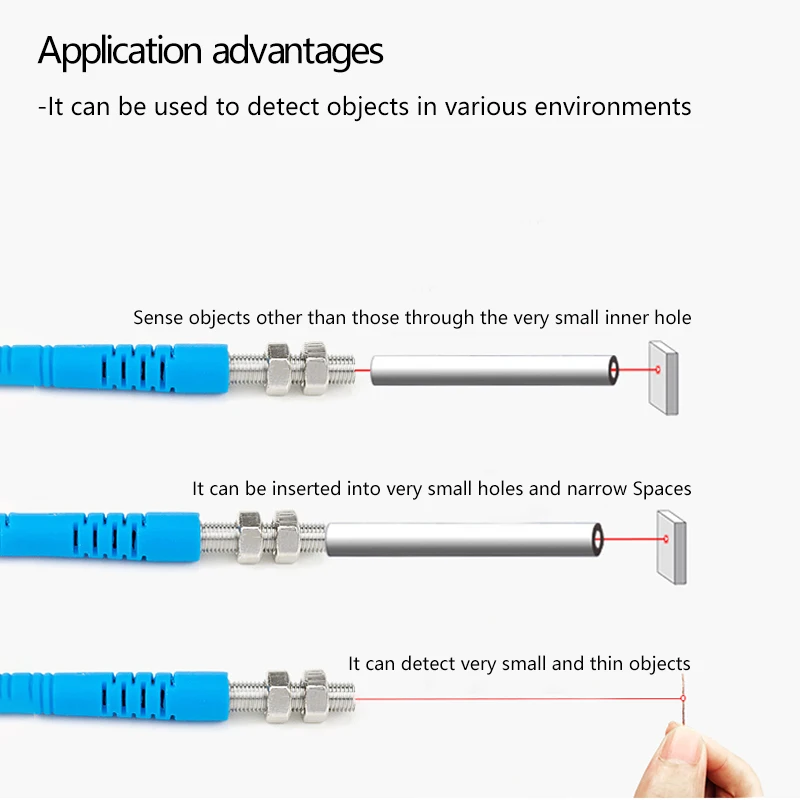 Application advantages

-It can be used to detect objects in various environments

Sense objects other than those through the very small inner hole

It can be inserted into very small holes and narrow Spaces

It can detect very small and thin objects