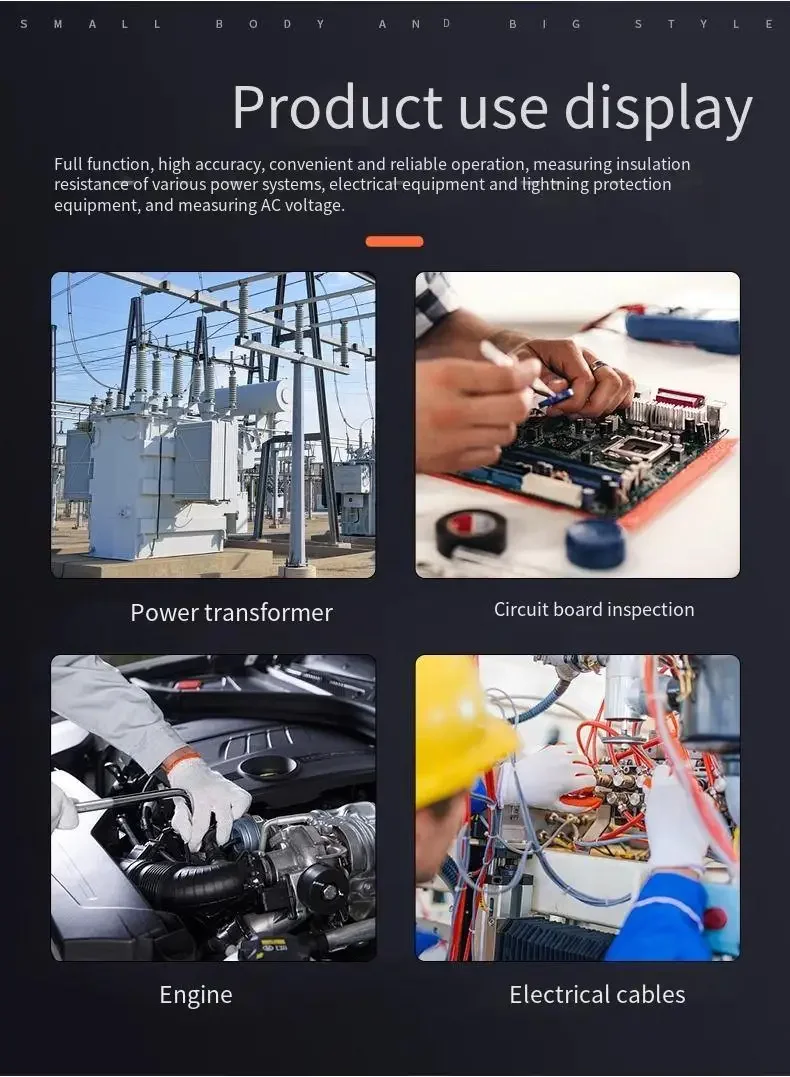 SMALL BODY AND BIG STYLE

Product use display

Full function, high accuracy, convenient and reliable operation, measuring insulation resistance of various power systems, electrical equipment and lightning protection equipment, and measuring AC voltage.

Power transformer

Circuit board inspection

Engine

Electrical cables