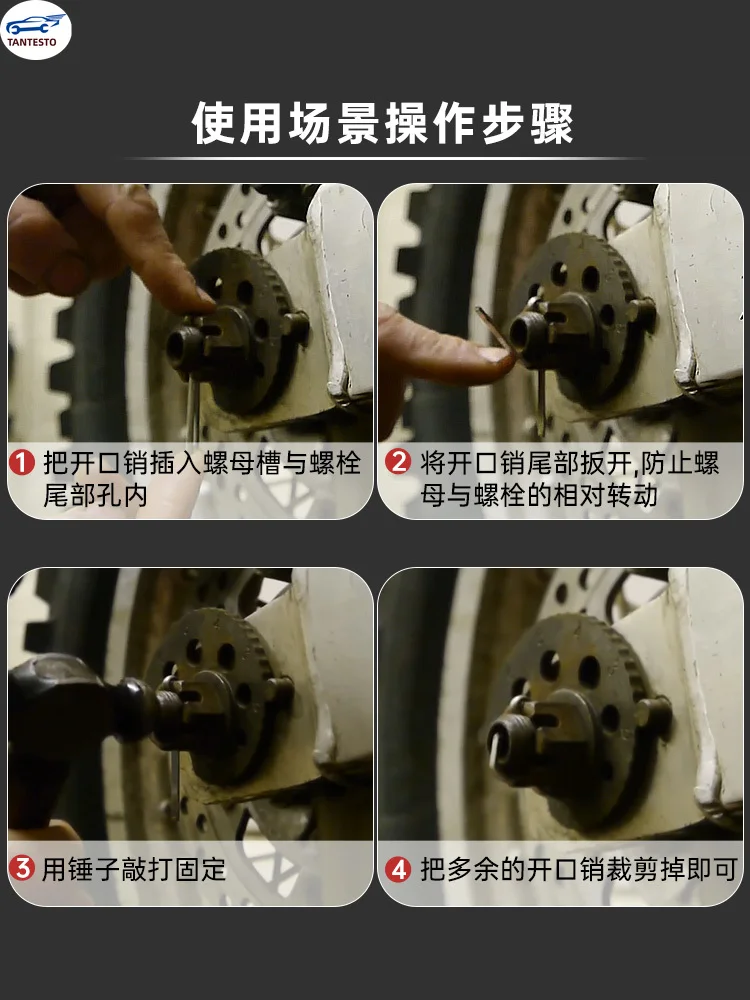 TANTESTO

使用场景操作步骤

1 把开口销插入螺母槽与螺栓尾部孔内

2 将开口销尾部扳开,防止螺母与螺栓的相对转动

3 用锤子敲打固定

4 把多余的开口销裁剪掉即可