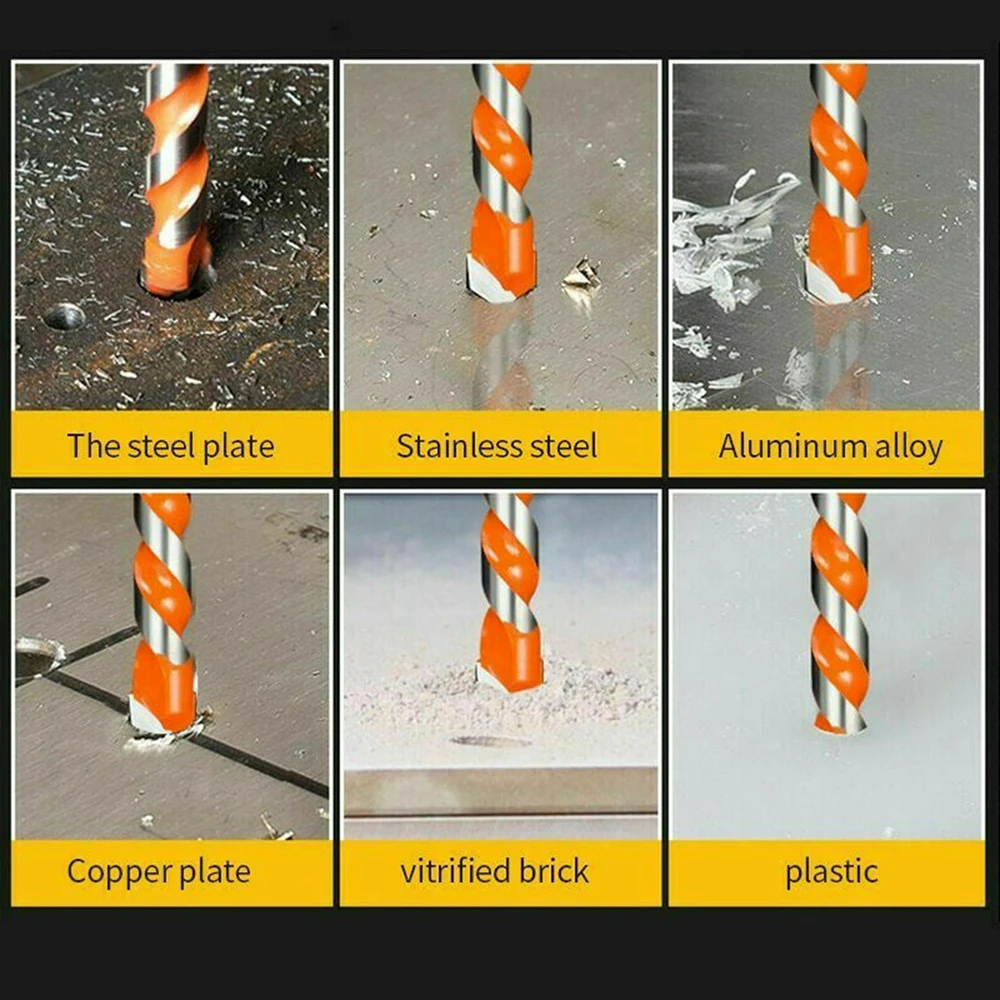 The steel plate

Stainless steel

Aluminum alloy

Copper plate

vitrified brick

plastic