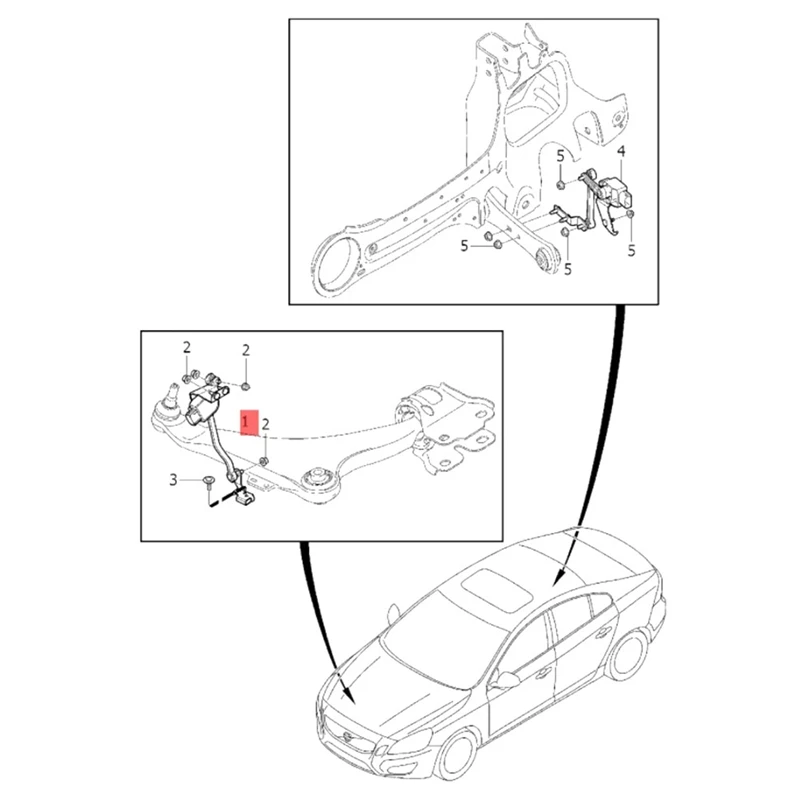 5
4
5
5
5
5
2
2
1
2
3