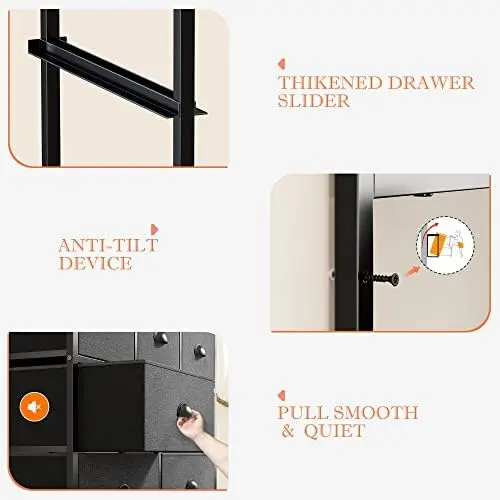 THIKENED DRAWER SLIDER

ANTI-TILT DEVICE

PULL SMOOTH & QUIET